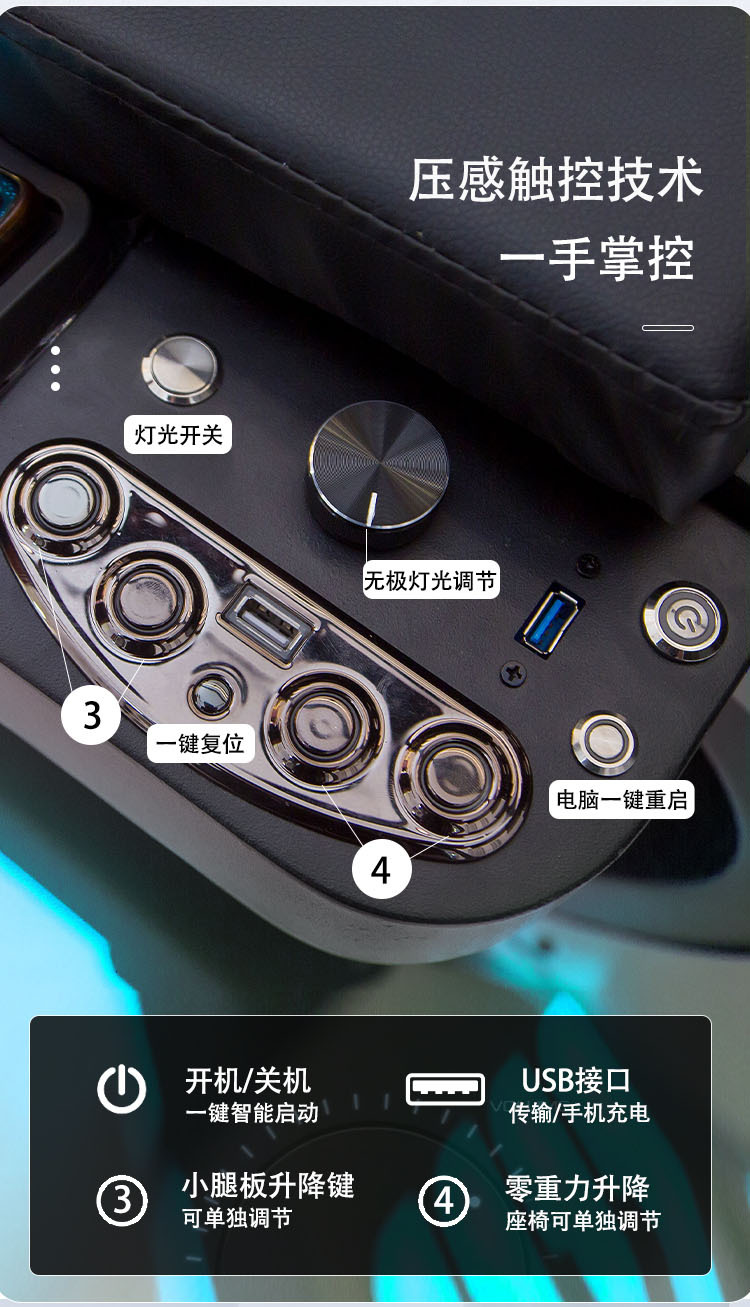 压感触控技术
一手掌控

灯光开关

无极灯光调节

3

一键复位

4

电脑一键重启

开机/关机
一键智能启动

USB接口
传输/手机充电

3
小腿板升降键
可单独调节

4
零重力升降
座椅可单独调节