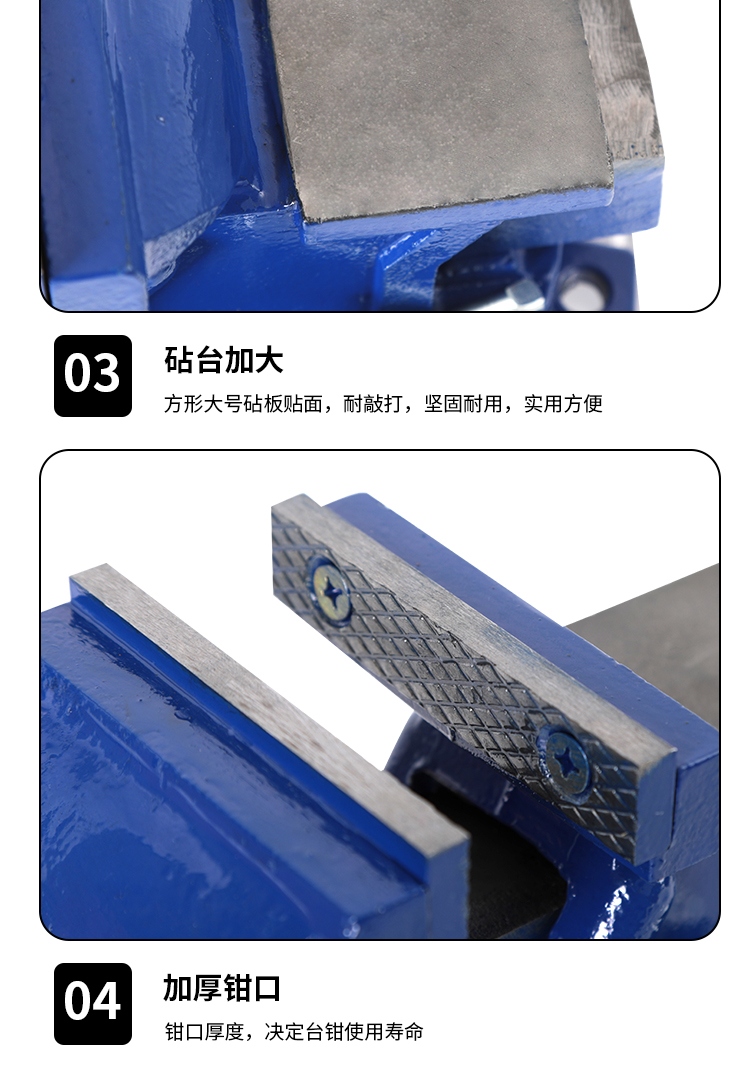 03

砧台加大

方形大号砧板贴面，耐敲打，坚固耐用，实用方便

04

加厚钳口

钳口厚度，决定台钳使用寿命