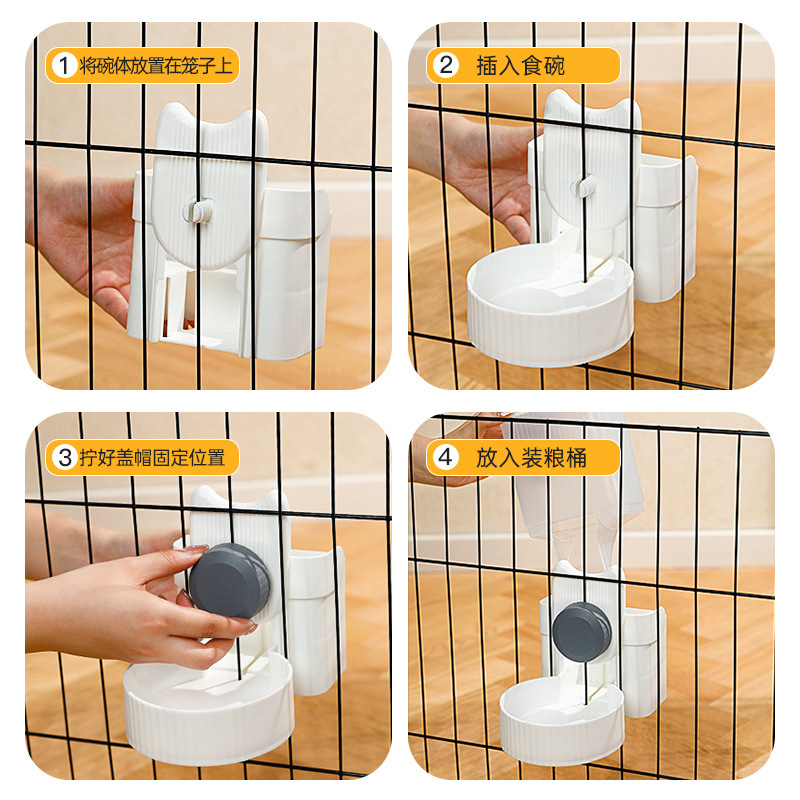 1 将碗体放置在笼子上

2 插入食碗

3 拧好盖帽固定位置

4 放入装粮桶