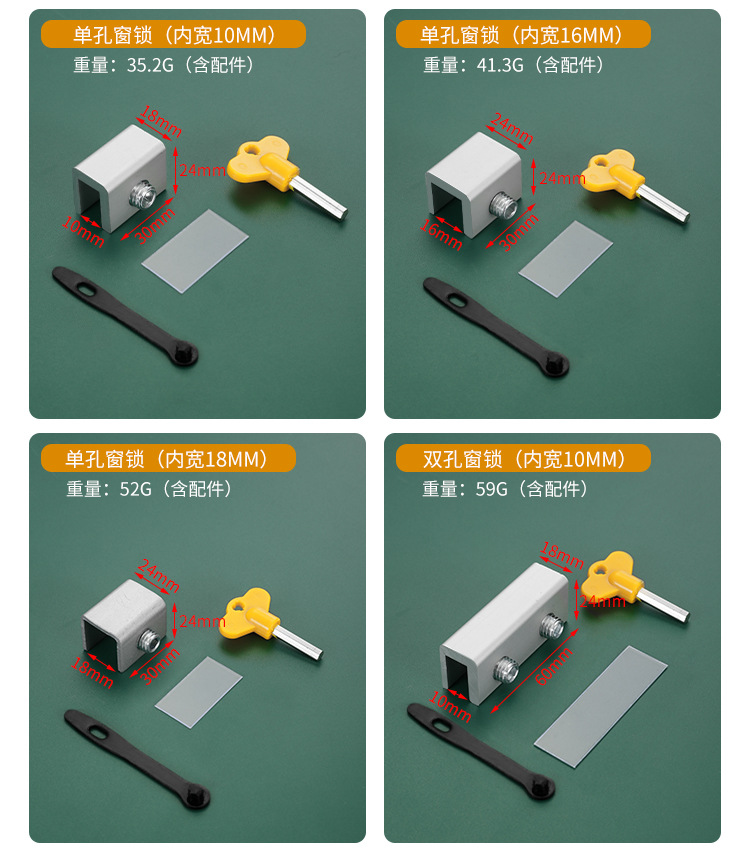 单孔窗锁（内宽10MM）
重量：35.2G（含配件）

18mm
24mm
10mm
30mm

单孔窗锁（内宽16MM）
重量：41.3G（含配件）

24mm
24mm
16mm
30mm

单孔窗锁（内宽18MM）
重量：52G（含配件）

24mm
24mm
18mm
30mm

双孔窗锁（内宽10MM）
重量：59G（含配件）

18mm
24mm
10mm
60mm