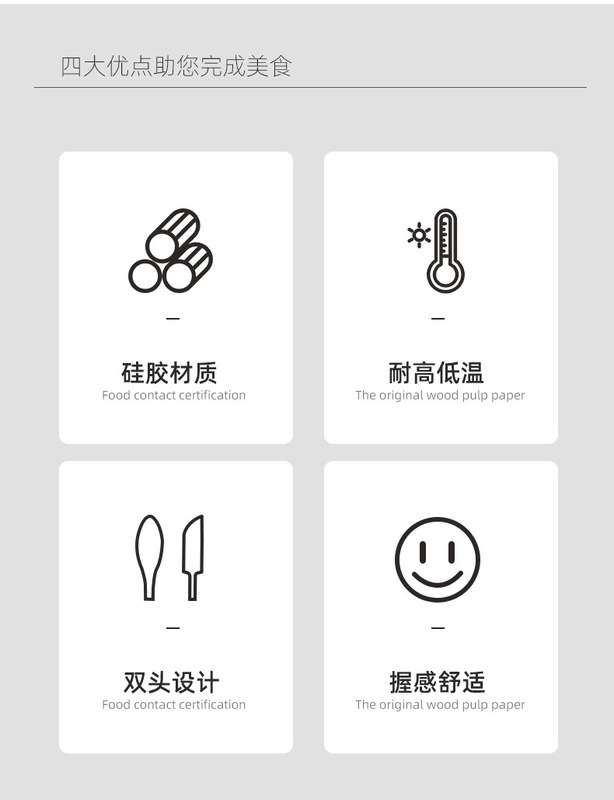 四大优点助您完成美食

-

硅胶材质
Food contact certification

-

耐高低温
The original wood pulp paper

-

双头设计
Food contact certification

-

握感舒适
The original wood pulp paper