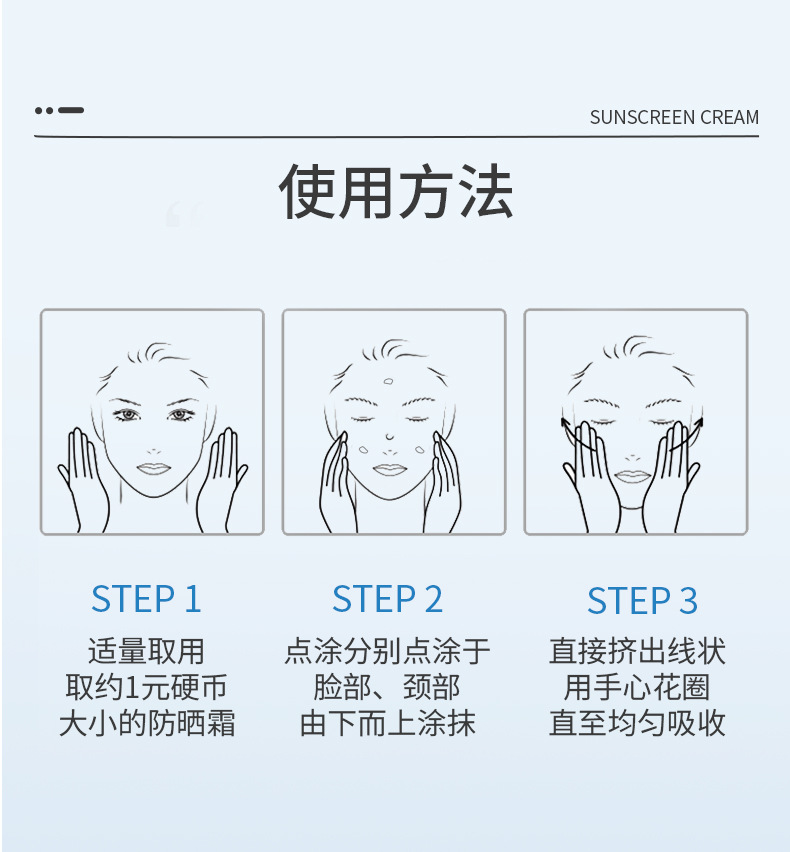 SUNSCREEN CREAM

使用方法

STEP 1
适量取用
取约1元硬币
大小的防晒霜

STEP 2
点涂分别点涂于
脸部、颈部
由下而上涂抹

STEP 3
直接挤出线状
用手心花圈
直至均匀吸收