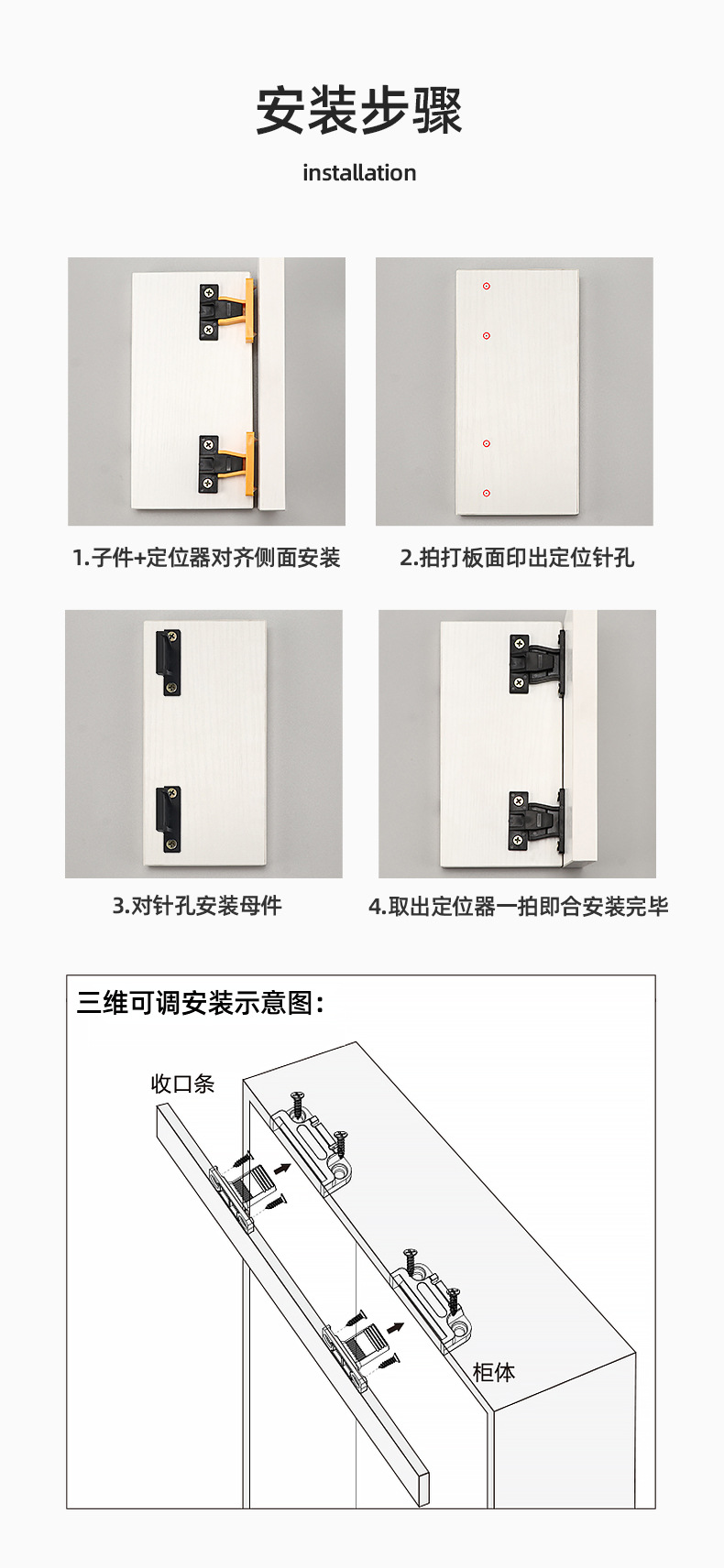 安装步骤

installation

1.子件+定位器对齐侧面安装

2.拍打板面印出定位针孔

3.对针孔安装母件

4.取出定位器一拍即合安装完毕

三维可调安装示意图：

收口条

柜体