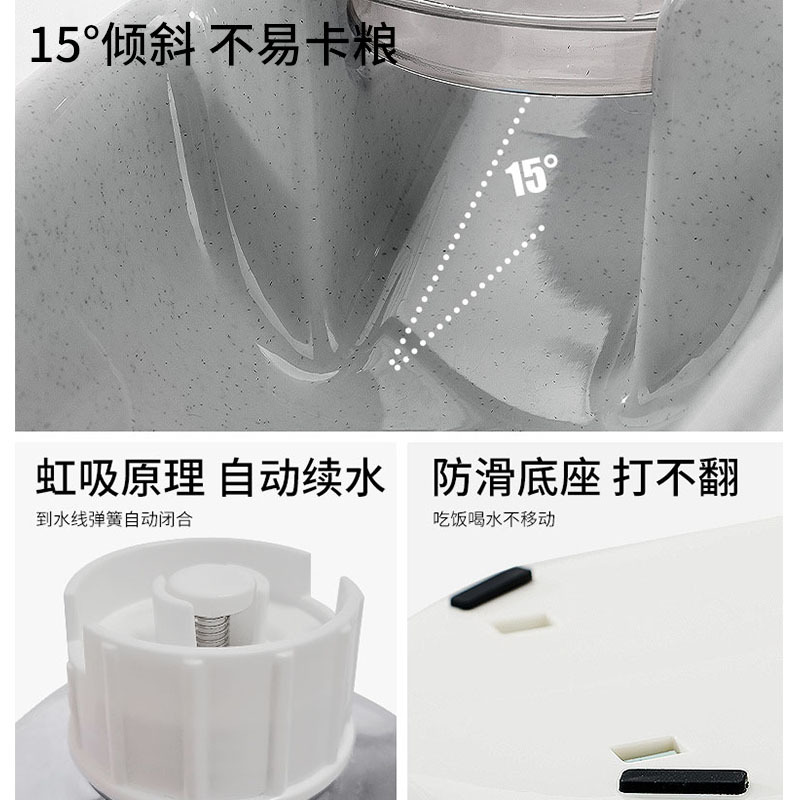 15°倾斜 不易卡粮

15°

虹吸原理 自动续水

到水线弹簧自动闭合

防滑底座 打不翻

吃饭喝水不移动