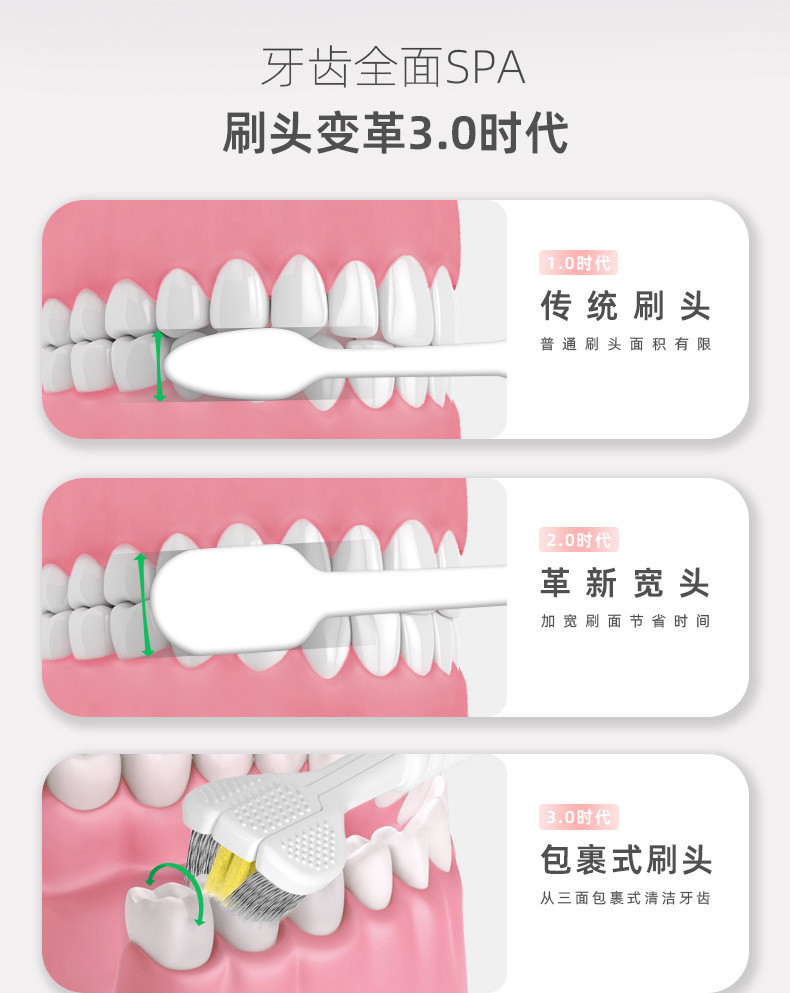 牙齿全面SPA
刷头变革3.0时代

1.0时代
传统刷头
普通刷头面积有限

2.0时代
革新宽头
加宽刷面节省时间

3.0时代
包裹式刷头
从三面包裹式清洁牙齿