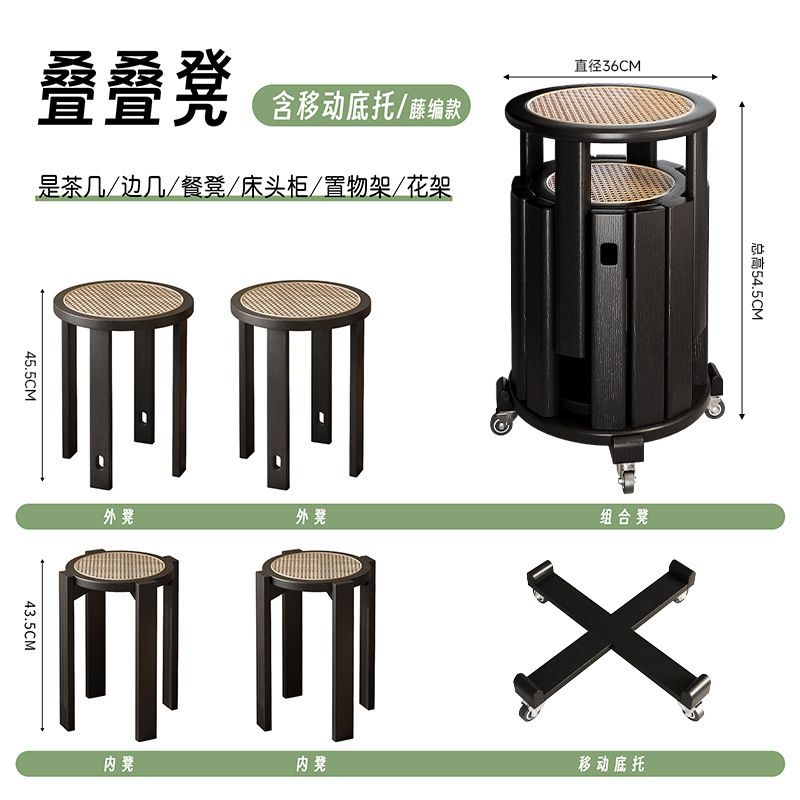 叠叠凳

含移动底托/藤编款

是茶几/边几/餐凳/床头柜/置物架/花架

直径36CM

总高54.5CM

45.5CM

外凳 外凳 组合凳

43.5CM

内凳 内凳 移动底托