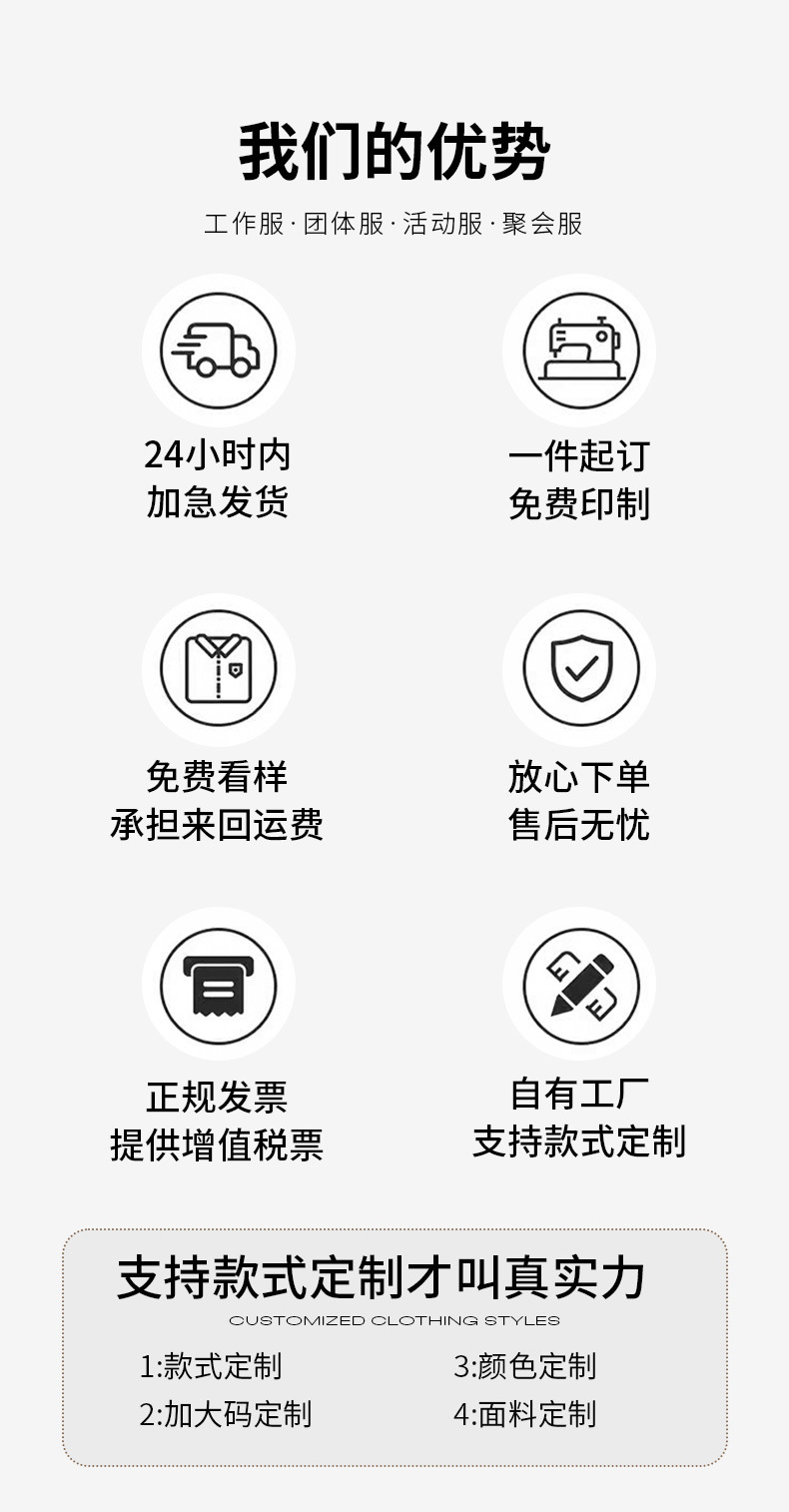 我们的优势

工作服·团体服·活动服·聚会服

24小时内
加急发货

一件起订
免费印制

免费看样
承担来回运费

放心下单
售后无忧

正规发票
提供增值税票

自有工厂
支持款式定制

支持款式定制才叫真实力

CUSTOMIZED CLOTHING STYLES

1:款式定制
2:加大码定制

3:颜色定制
4:面料定制