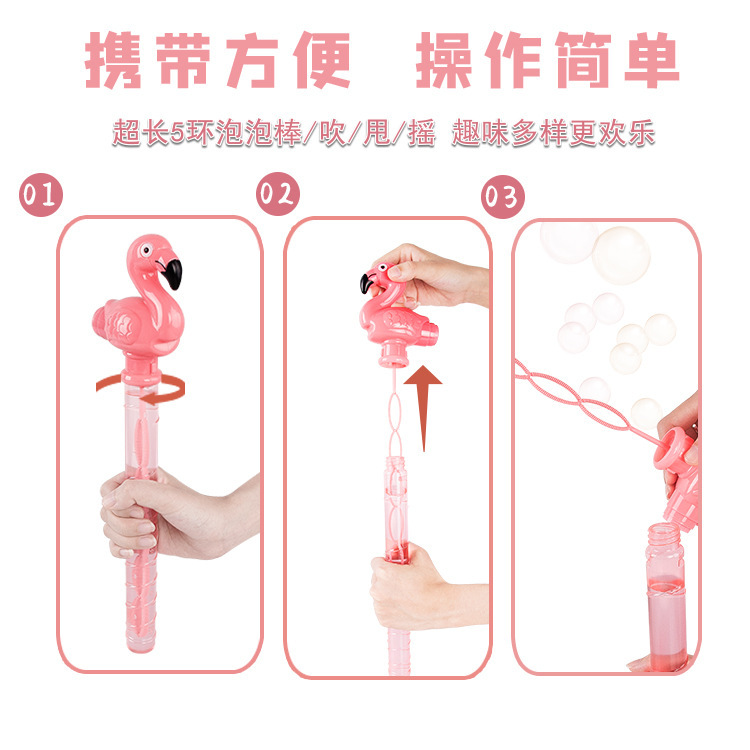 携带方便 操作简单

超长5环泡泡棒/吹/甩/摇 趣味多样更欢乐

01

02

03