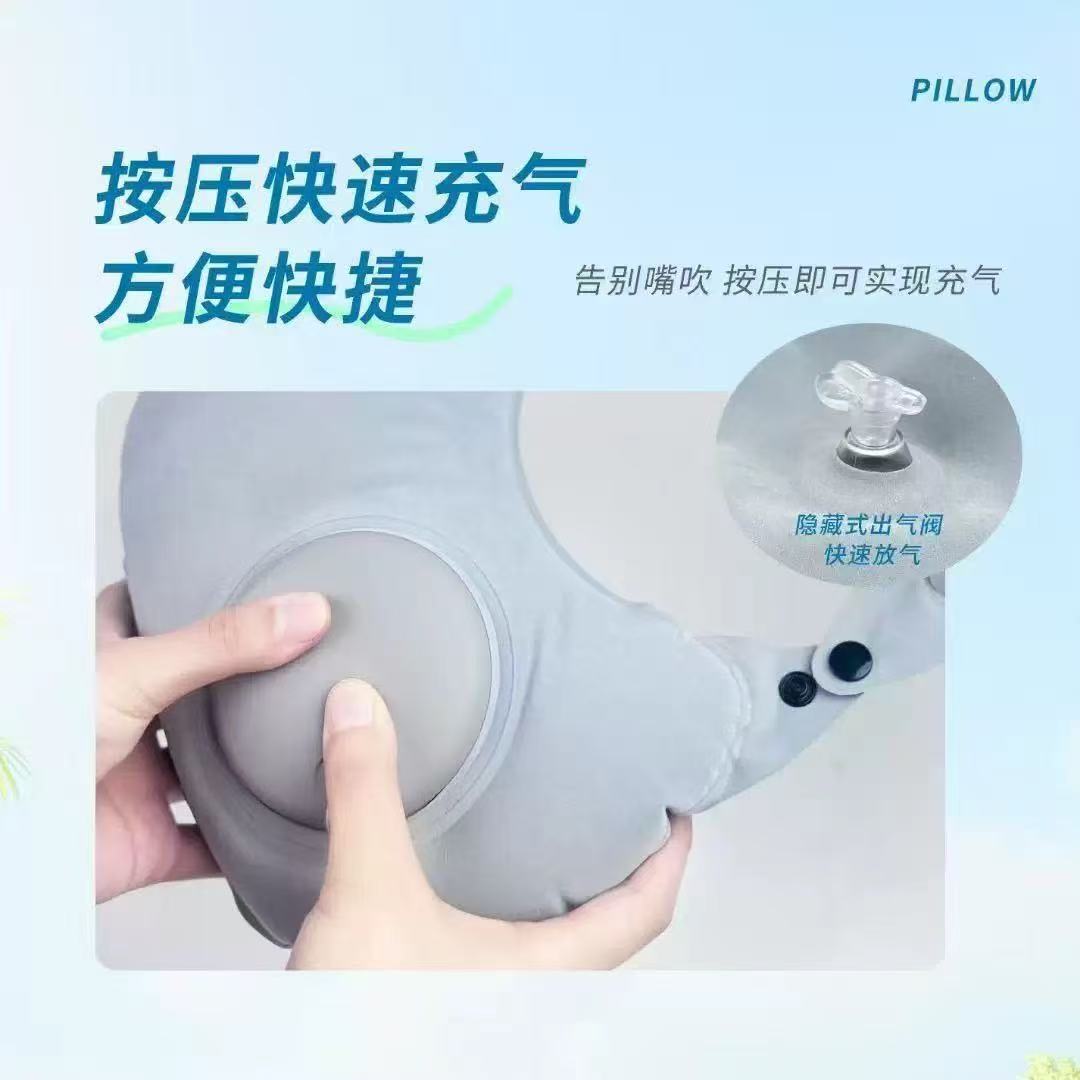 PILLOW

按压快速充气
方便快捷

告别嘴吹 按压即可实现充气

隐藏式出气阀
快速放气