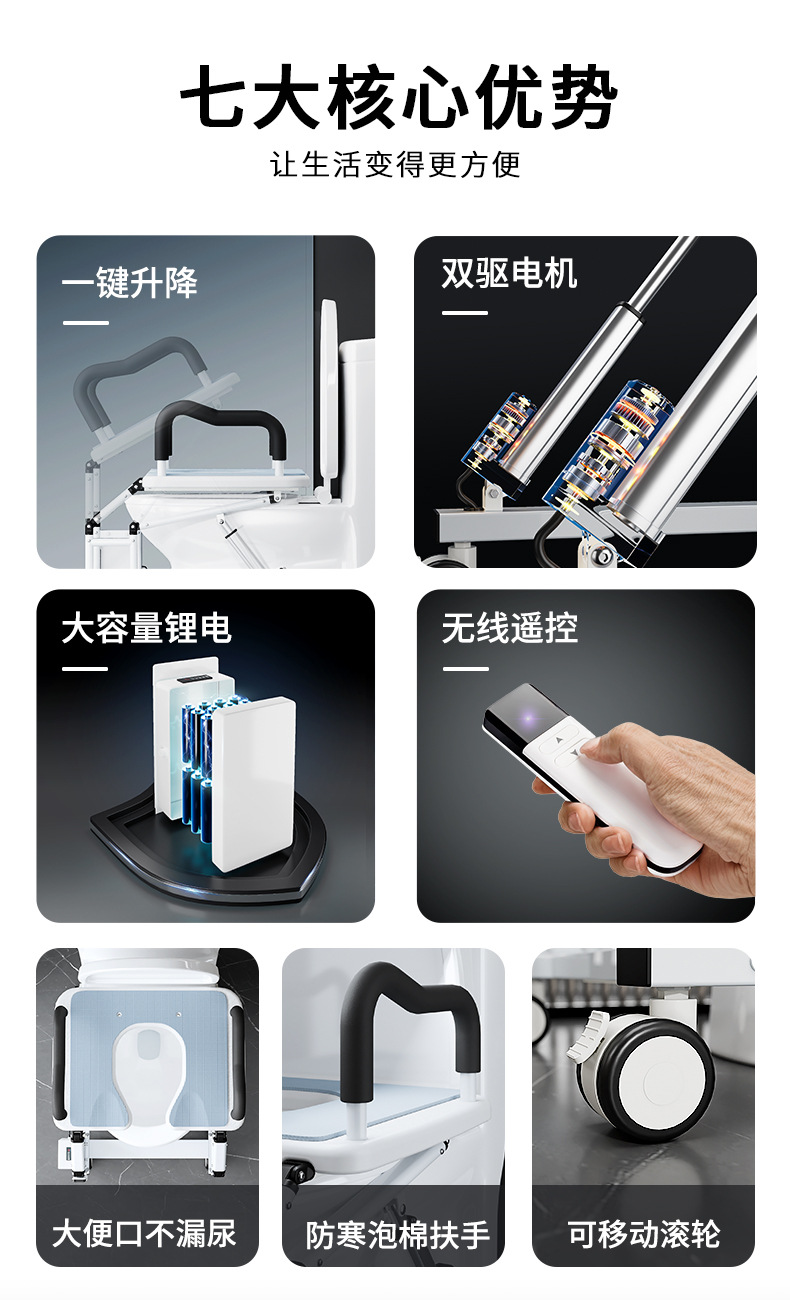 七大核心优势

让生活变得更方便

一键升降

双驱电机

大容量锂电

无线遥控

大便口不漏尿

防寒泡棉扶手

可移动滚轮