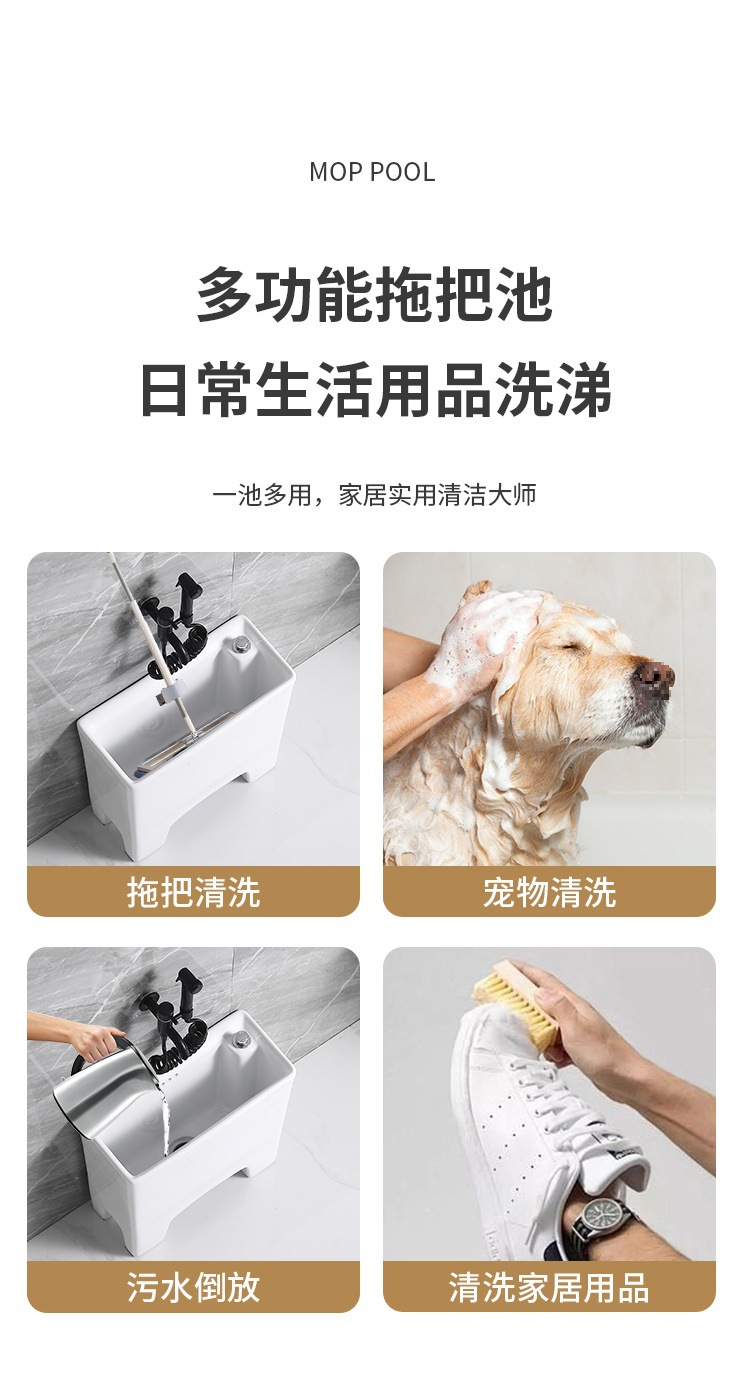 MOP POOL

多功能拖把池
日常生活用品洗涕

一池多用，家居实用清洁大师

拖把清洗

宠物清洗

污水倒放

清洗家居用品