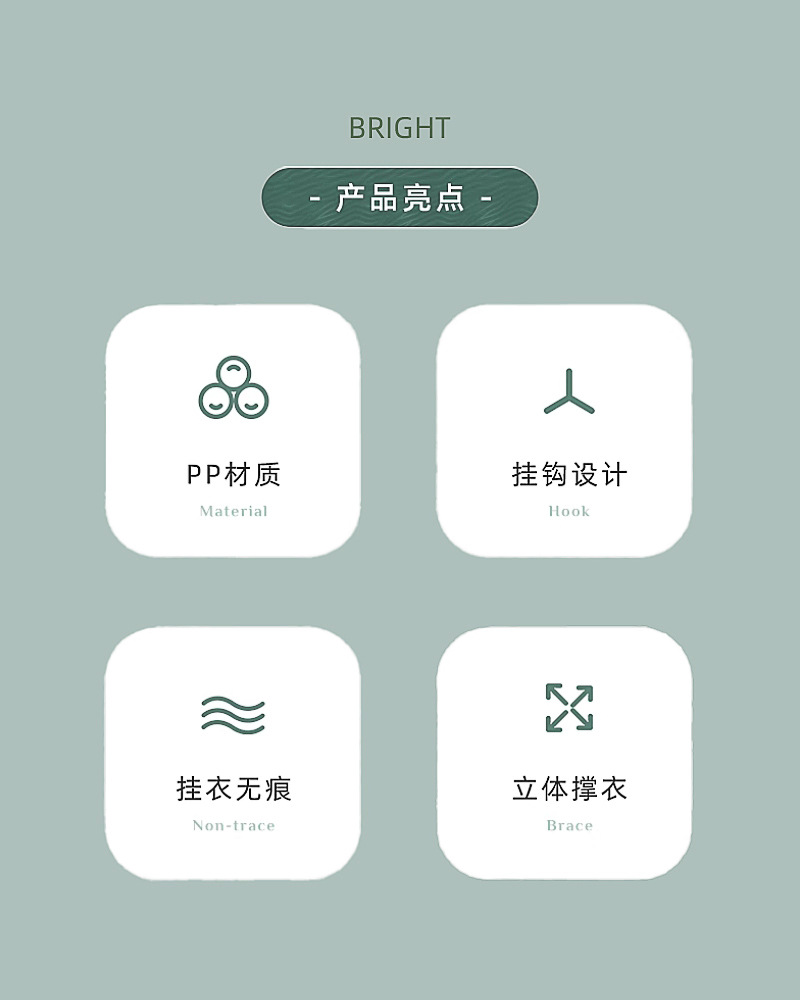 BRIGHT

- 产品亮点 -

PP材质
Material

挂钩设计
Hook

挂衣无痕
Non-trace

立体撑衣
Brace