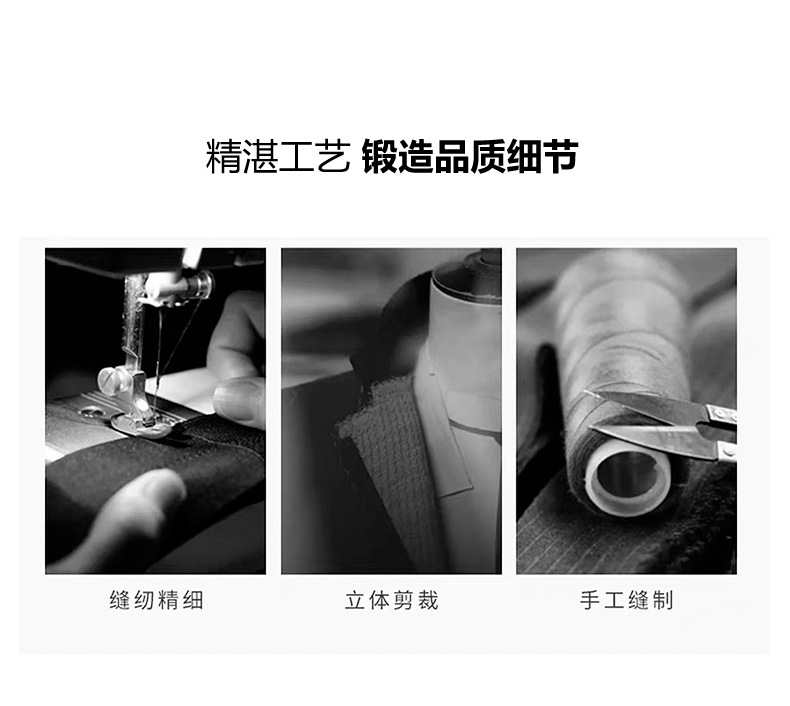 精湛工艺 锻造品质细节

缝纫精细

立体剪裁

手工缝制