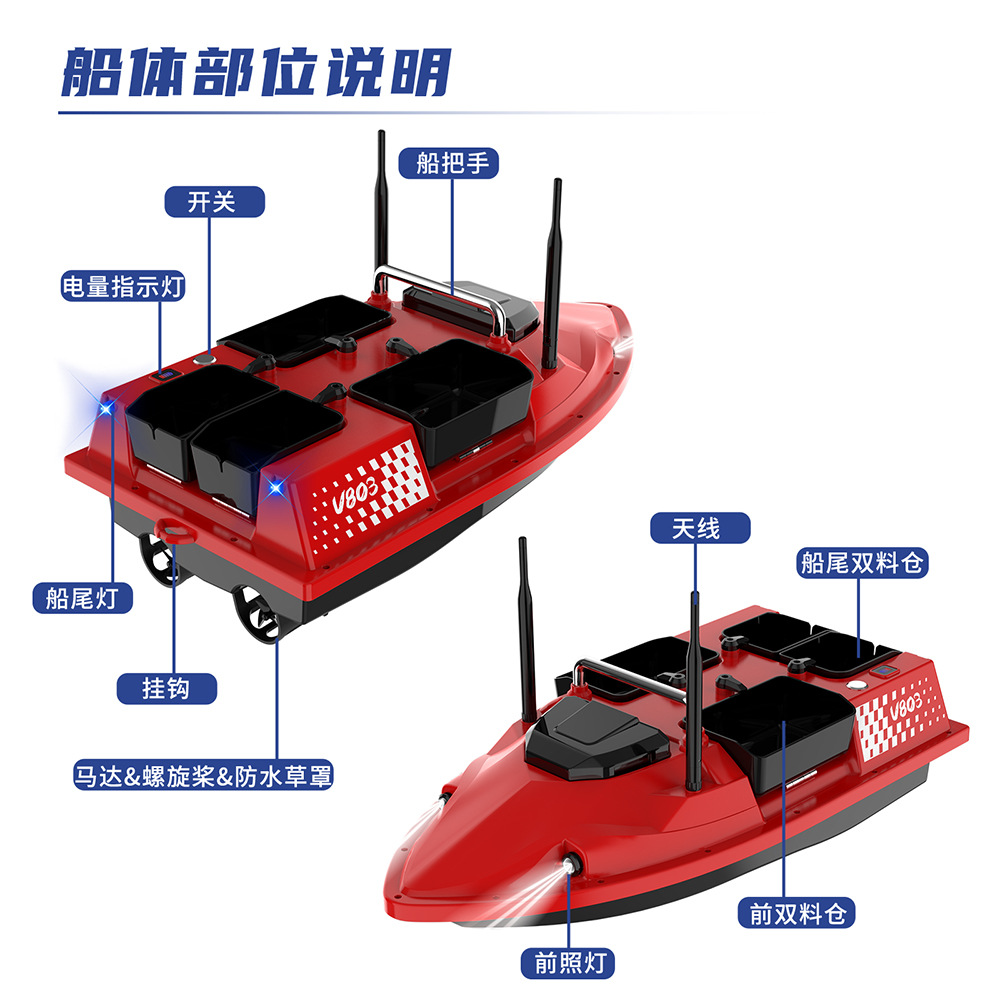 船体部位说明

船把手

开关

电量指示灯

V803

船尾灯

挂钩

马达&螺旋桨&防水草罩

天线

船尾双料仓

V803

前双料仓

前照灯