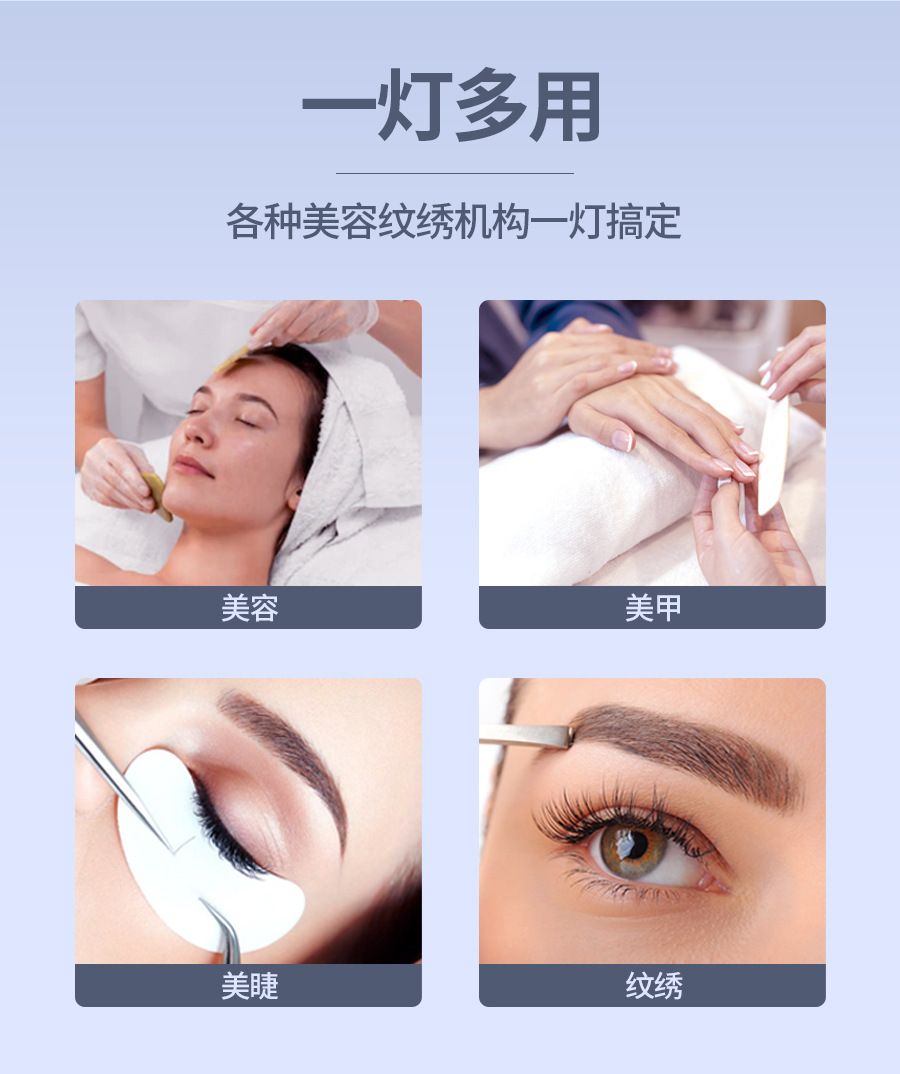 一灯多用

各种美容纹绣机构一灯搞定

美容

美甲

美睫

纹绣