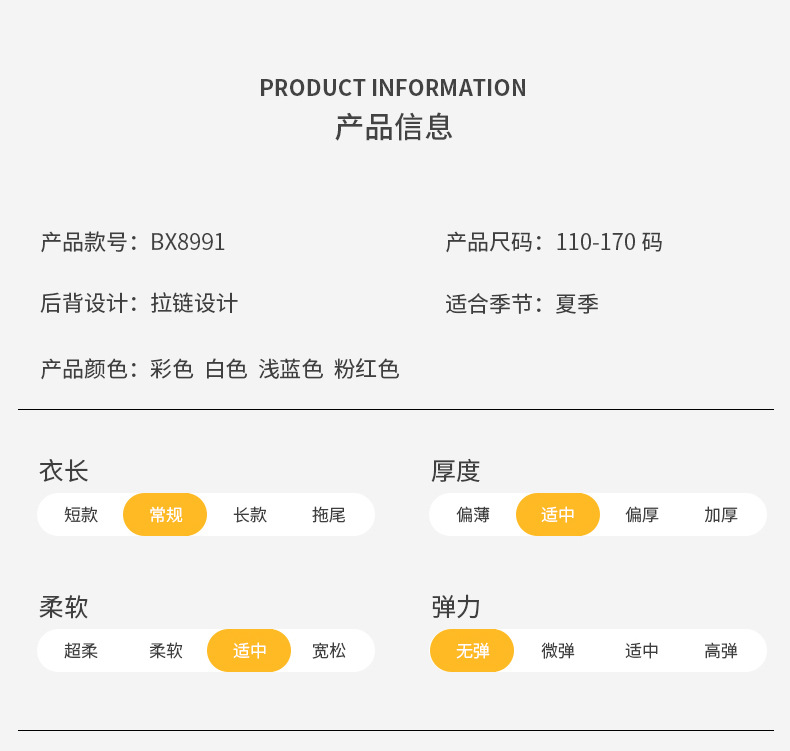 PRODUCT INFORMATION
产品信息

产品款号：BX8991

产品尺码：110-170 码

后背设计：拉链设计

适合季节：夏季

产品颜色：彩色 白色 浅蓝色 粉红色

衣长
短款 常规 长款 拖尾

厚度
偏薄 适中 偏厚 加厚

柔软
超柔 柔软 适中 宽松

弹力
无弹 微弹 适中 高弹