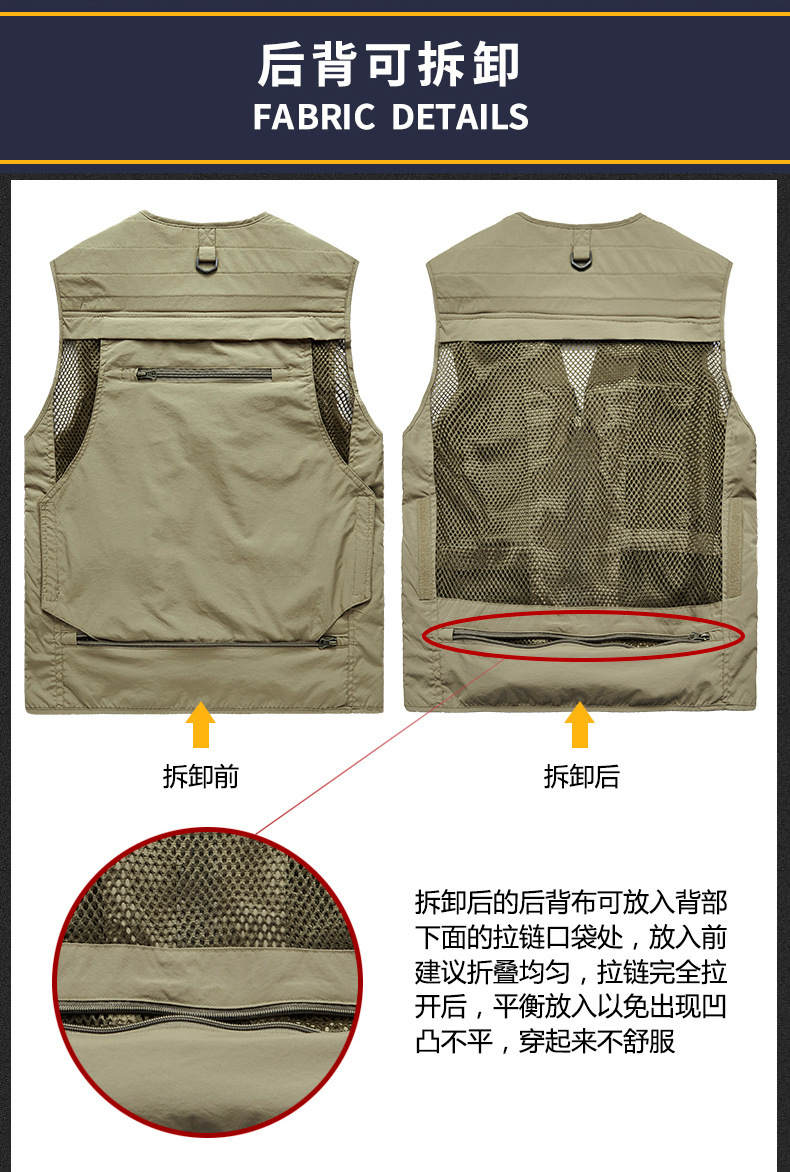 后背可拆卸
FABRIC DETAILS

拆卸前

拆卸后

拆卸后的后背布可放入背部下面的拉链口袋处，放入前建议折叠均匀，拉链完全拉开后，平衡放入以免出现凹凸不平，穿起来不舒服