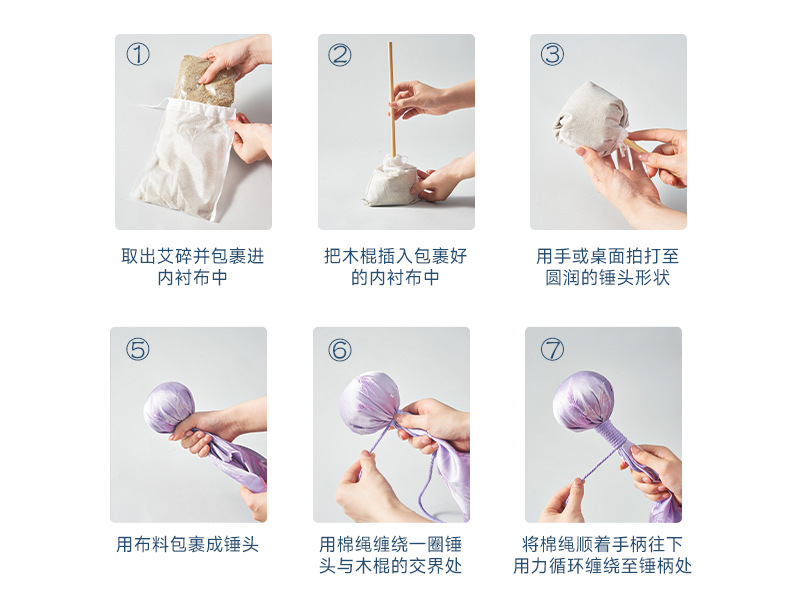 ①

取出艾碎并包裹进内衬布中

②

把木棍插入包裹好的内衬布中

③

用手或桌面拍打至圆润的锤头形状

⑤

用布料包裹成锤头

⑥

用棉绳缠绕一圈锤头与木棍的交界处

⑦

将棉绳顺着手柄往下用力循环缠绕至锤柄处