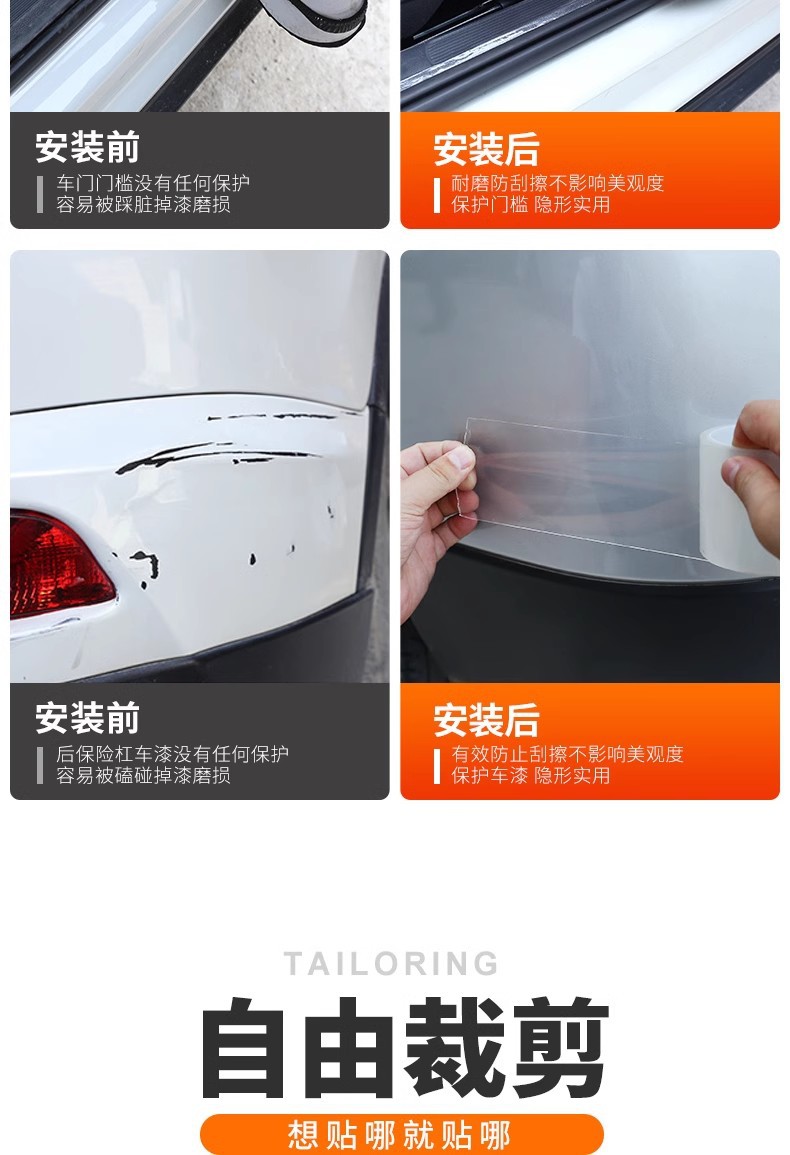 安装前
车门门槛没有任何保护
容易被踩脏掉漆磨损

安装后
耐磨防刮擦不影响美观度
保护门槛 隐形实用

安装前
后保险杠车漆没有任何保护
容易被磕碰掉漆磨损

安装后
有效防止刮擦不影响美观度
保护车漆 隐形实用

TAILORING
自由裁剪
想贴哪就贴哪