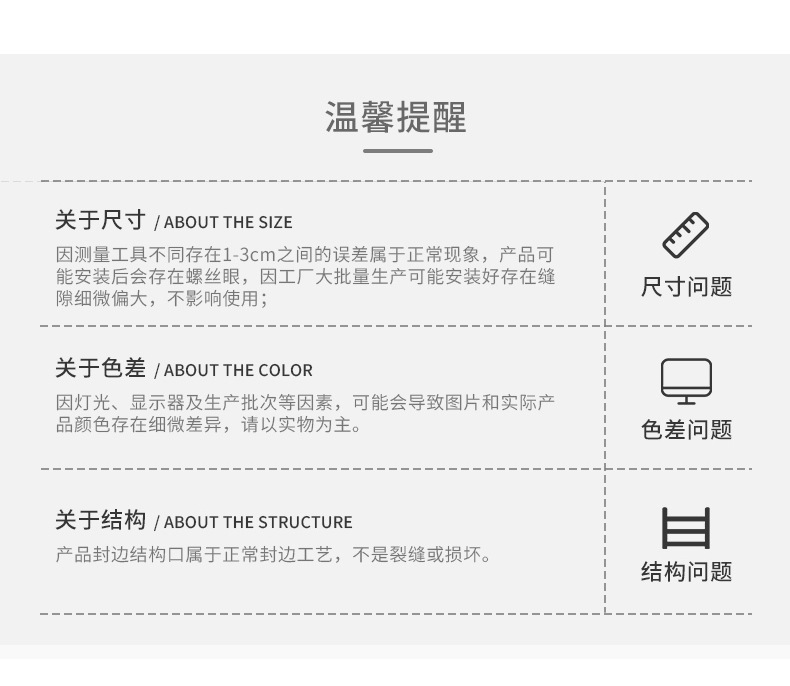 温馨提醒

关于尺寸 / ABOUT THE SIZE

因测量工具不同存在1-3cm之间的误差属于正常现象，产品可能安装后会存在螺丝眼，因工厂大批量生产可能安装好存在缝隙细微偏大，不影响使用；

尺寸问题

关于色差 / ABOUT THE COLOR

因灯光、显示器及生产批次等因素，可能会导致图片和实际产品颜色存在细微差异，请以实物为主。

色差问题

关于结构 / ABOUT THE STRUCTURE

产品封边结构口属于正常封边工艺，不是裂缝或损坏。

结构问题