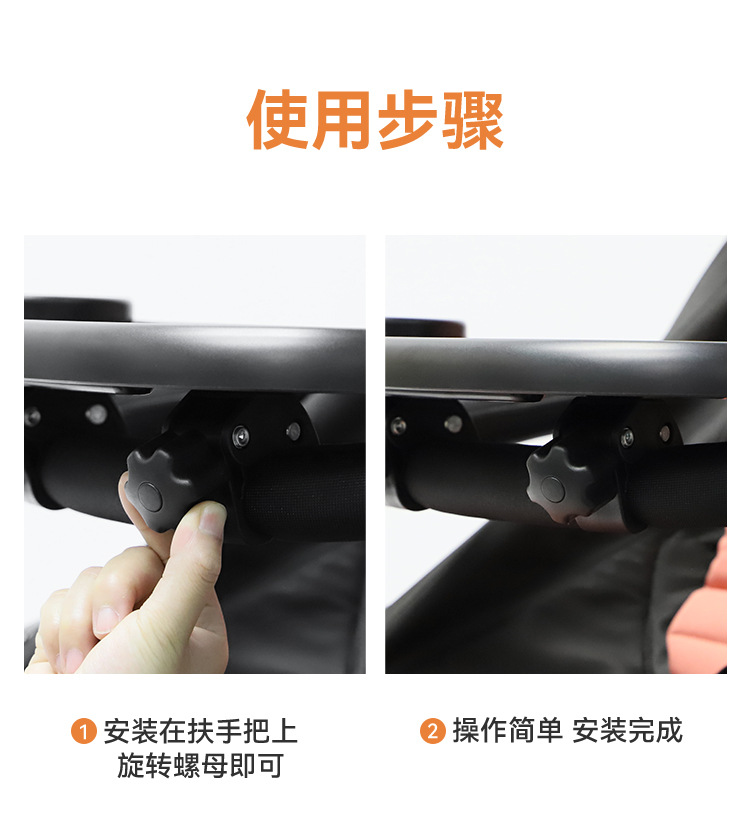 使用步骤

1 安装在扶手把上
旋转螺母即可

2 操作简单 安装完成