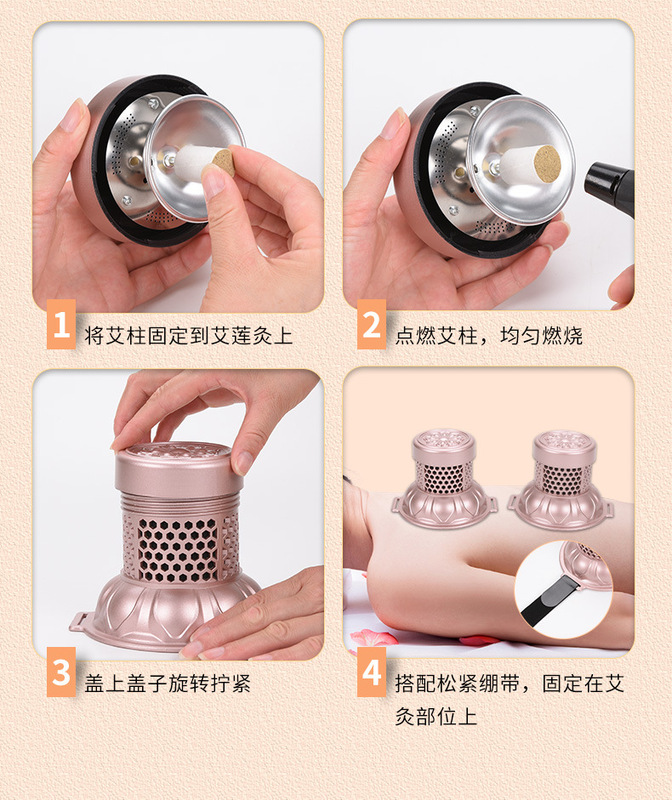 1 将艾柱固定到艾莲灸上

2 点燃艾柱，均匀燃烧

3 盖上盖子旋转拧紧

4 搭配松紧绷带，固定在艾灸部位上