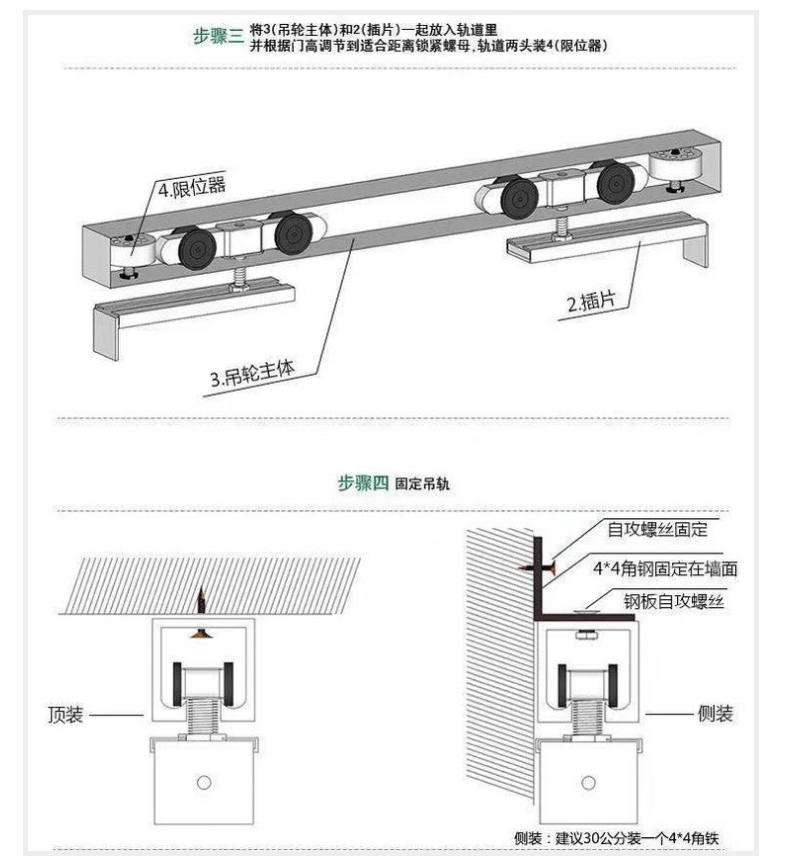 步骤三 将3(吊轮主体)和2(插片)一起放入轨道里
并根据门高调节到适合距离锁紧螺母，轨道两头装4(限位器)

4.限位器

2.插片

3.吊轮主体

步骤四 固定吊轨

自攻螺丝固定

4*4角钢固定在墙面

钢板自攻螺丝

顶装

侧装

侧装：建议30公分装一个4*4角铁