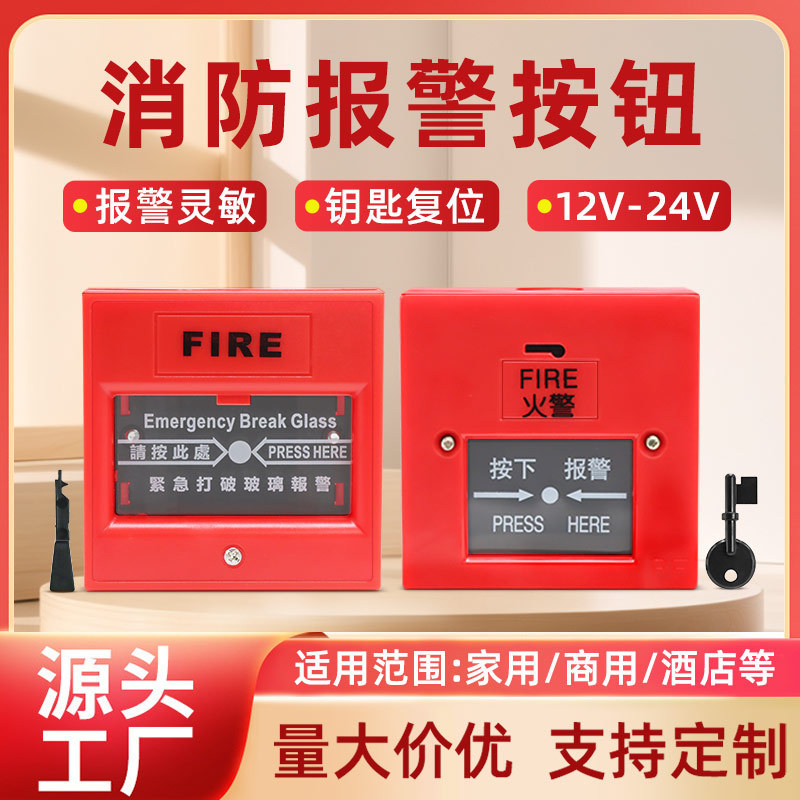 消防报警按钮

报警灵敏

钥匙复位

12V-24V

FIRE

Emergency Break Glass

請按此處

PRESS HERE

緊急打破玻璃報警

FIRE
火警

按下 报警

PRESS HERE

源头工厂

适用范围:家用/商用/酒店等

量大价优 支持定制