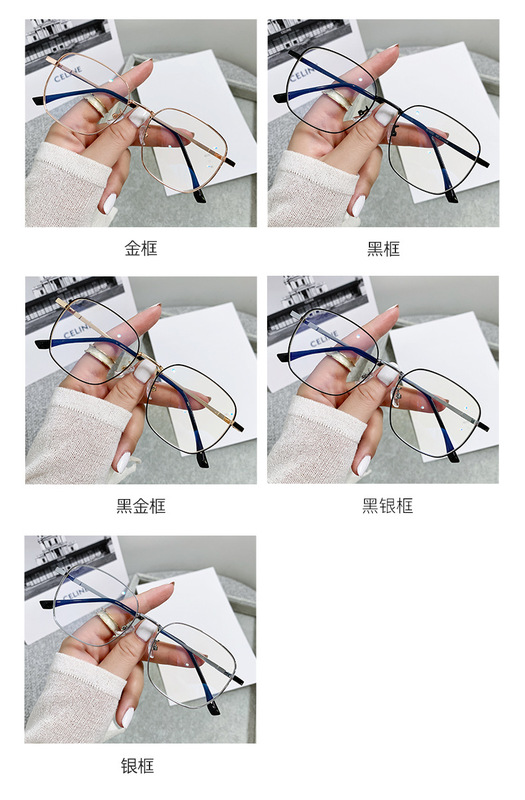 CELINE

金框

CELINE

黑框

CELINE

黑金框

CELINE

黑银框

银框