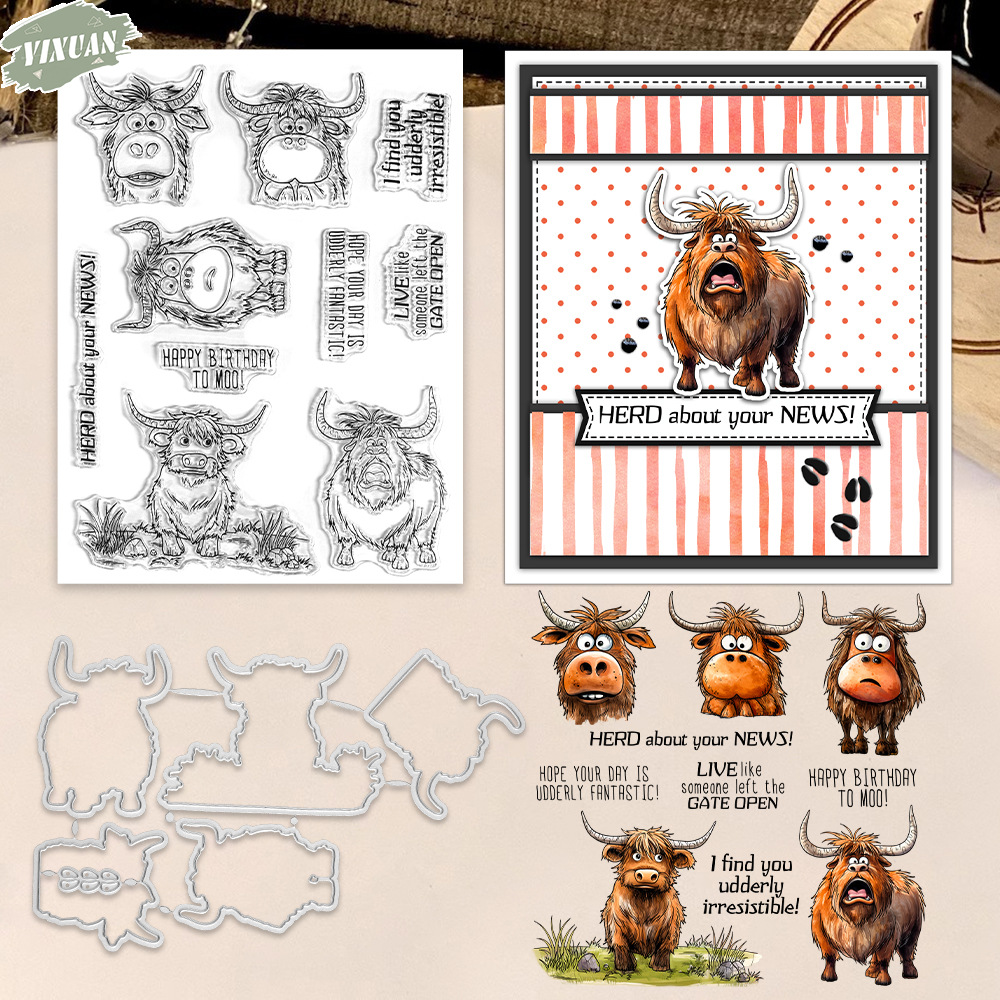 YIXUAN

I find you udderly irresistible!

HOPE YOUR DAY IS UDDERLY FANTASTIC!

LIVE like someone left the GATE OPEN

HERD about your NEWS!

HAPPY BIRTHDAY TO MOO!

HERD about your NEWS!

HERD about your NEWS!

HOPE YOUR DAY IS UDDERLY FANTASTIC!

LIVE like someone left the GATE OPEN

HAPPY BIRTHDAY TO MOO!

I find you udderly irresistible!