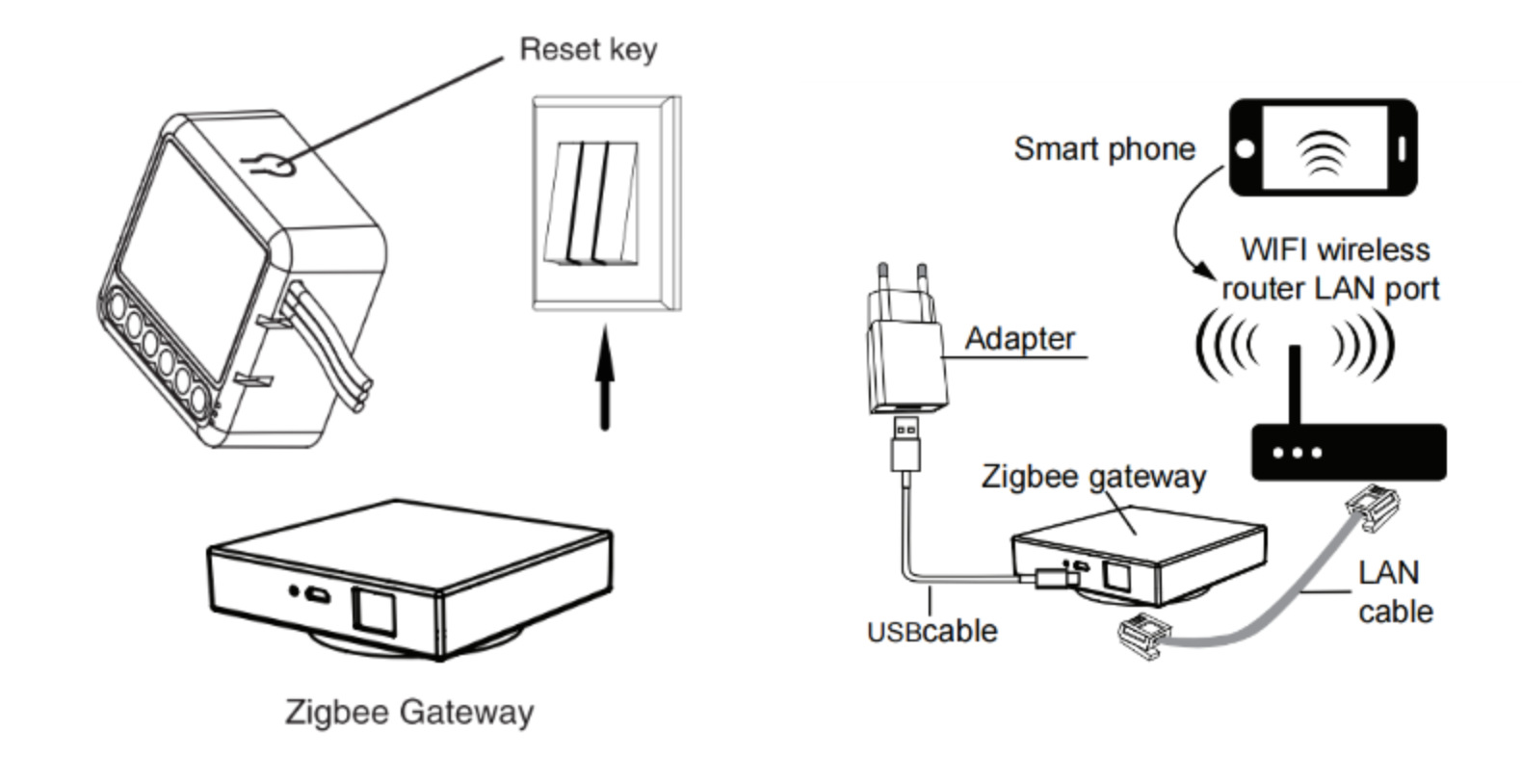 Reset key

Zigbee Gateway

Smart phone

WIFI wireless router LAN port

Adapter

Zigbee gateway

USBcable

LAN cable