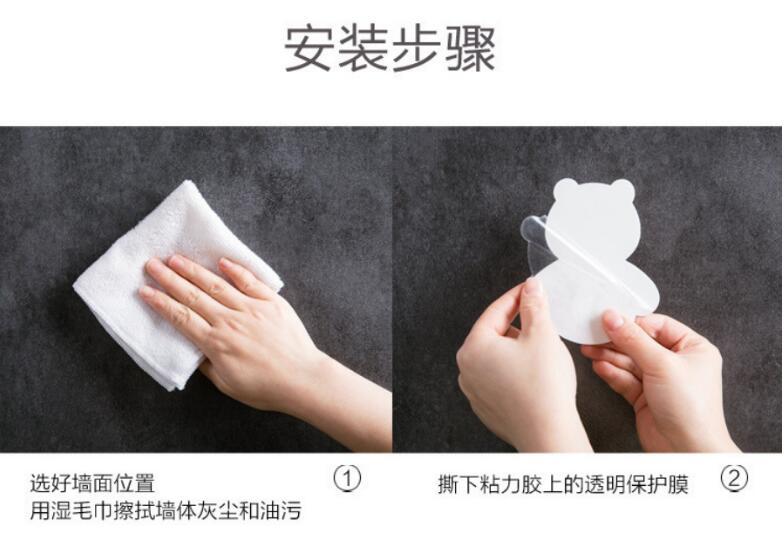 安装步骤

选好墙面位置
用湿毛巾擦拭墙体灰尘和油污

①

撕下粘力胶上的透明保护膜

②