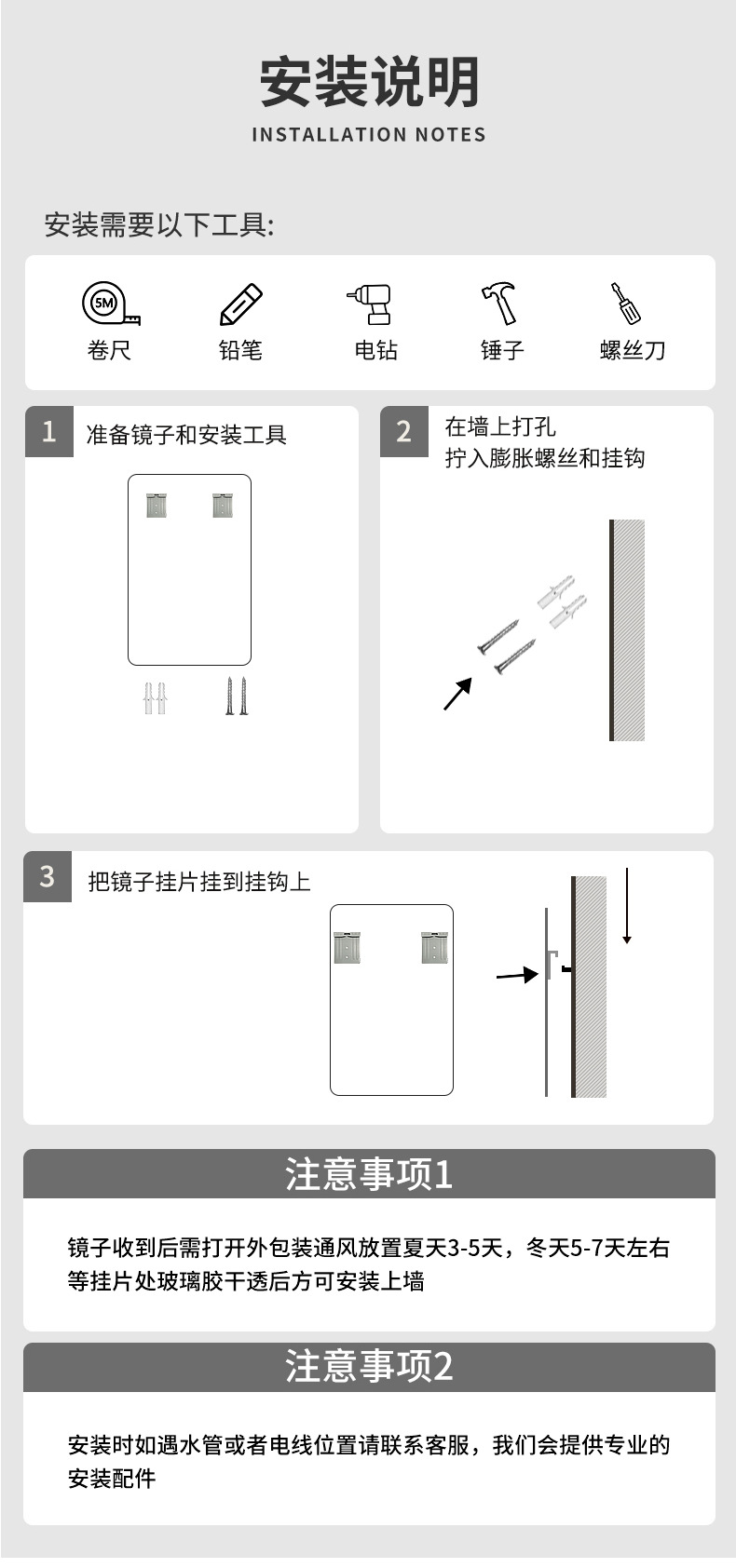 安装说明
INSTALLATION NOTES

安装需要以下工具:

5M
卷尺 铅笔 电钻 锤子 螺丝刀

1 准备镜子和安装工具

2 在墙上打孔
拧入膨胀螺丝和挂钩

3 把镜子挂片挂到挂钩上

注意事项1

镜子收到后需打开外包装通风放置夏天3-5天，冬天5-7天左右等挂片处玻璃胶干透后方可安装上墙

注意事项2

安装时如遇水管或者电线位置请联系客服，我们会提供专业的安装配件