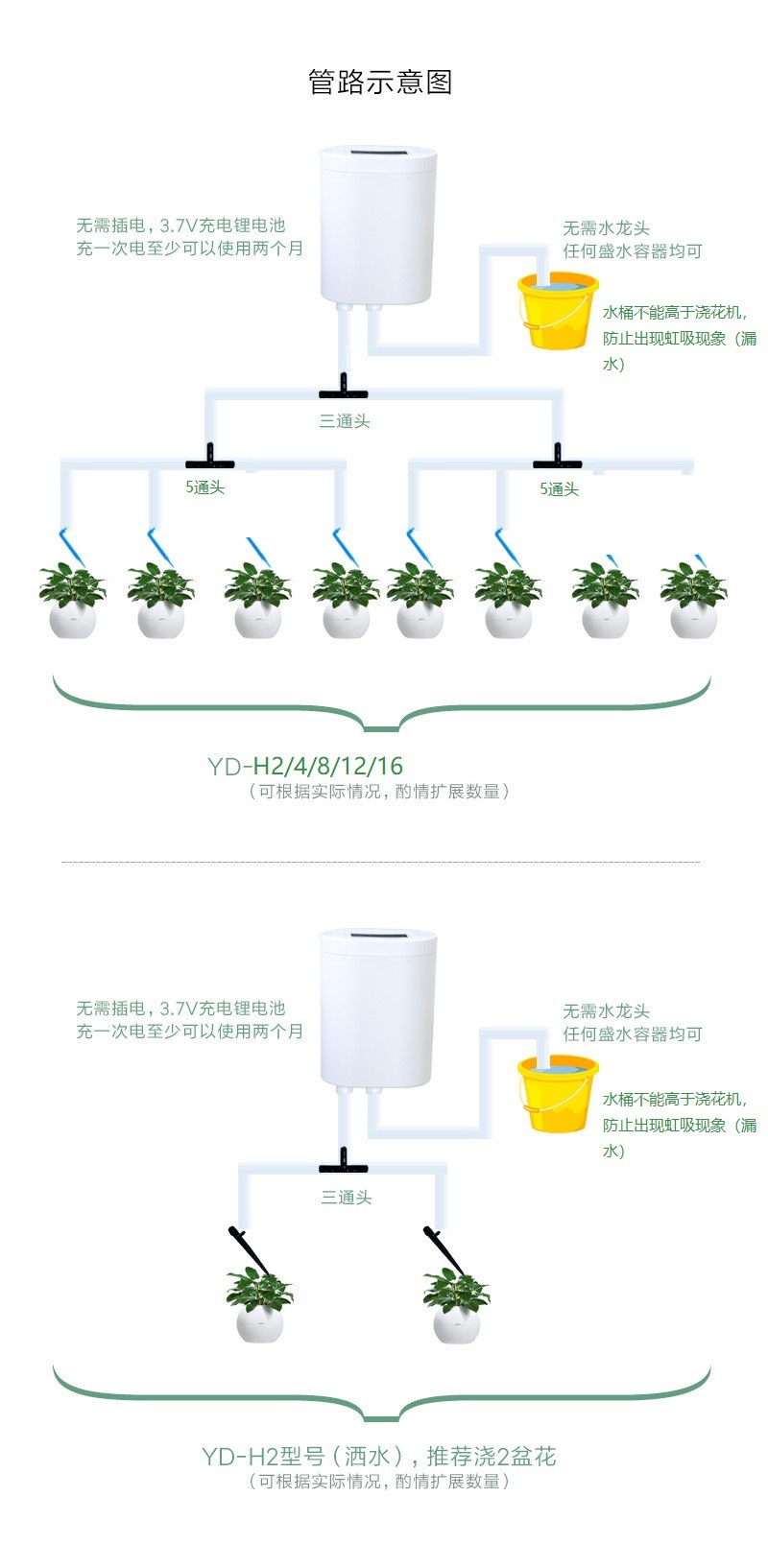 管路示意图

无需插电，3.7V充电锂电池
充一次电至少可以使用两个月

无需水龙头
任何盛水容器均可

水桶不能高于浇花机，防止出现虹吸现象（漏水）

三通头

5通头

5通头

YD-H2/4/8/12/16
（可根据实际情况，酌情扩展数量）

无需插电，3.7V充电锂电池
充一次电至少可以使用两个月

无需水龙头
任何盛水容器均可

水桶不能高于浇花机，防止出现虹吸现象（漏水）

三通头

YD-H2型号（洒水），推荐浇2盆花
（可根据实际情况，酌情扩展数量）