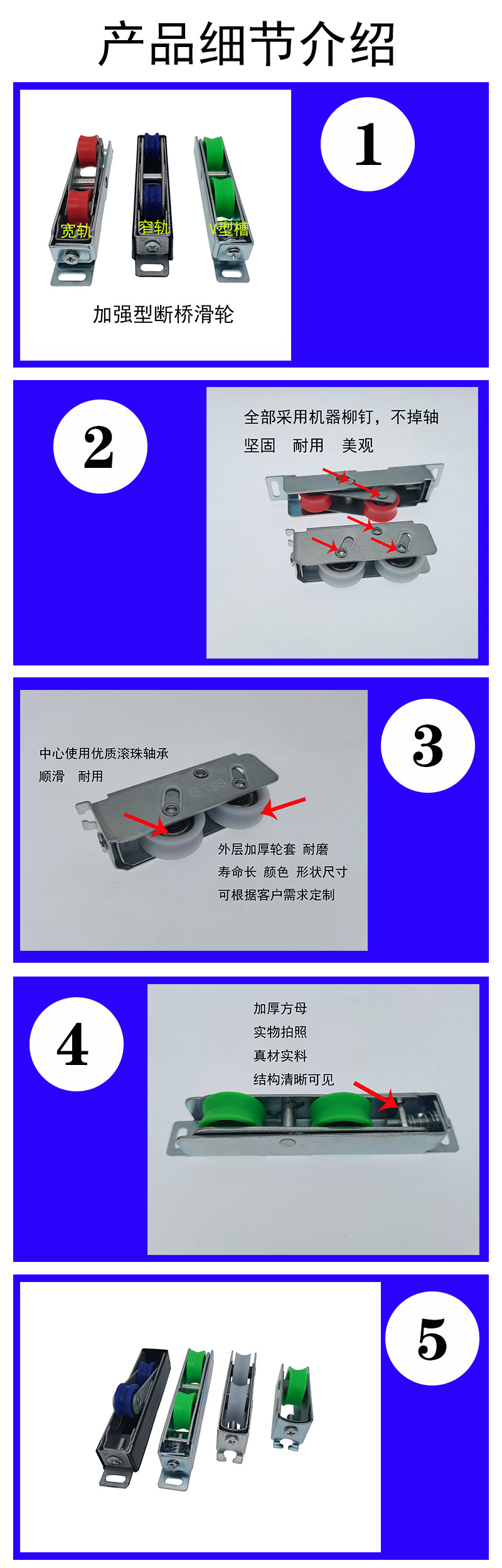 产品细节介绍

1

宽轨 窄轨 V型槽

加强型断桥滑轮

2

全部采用机器柳钉，不掉轴
坚固 耐用 美观

3

中心使用优质滚珠轴承
顺滑 耐用

外层加厚轮套 耐磨
寿命长 颜色 形状尺寸
可根据客户需求定制

4

加厚方母
实物拍照
真材实料
结构清晰可见

5