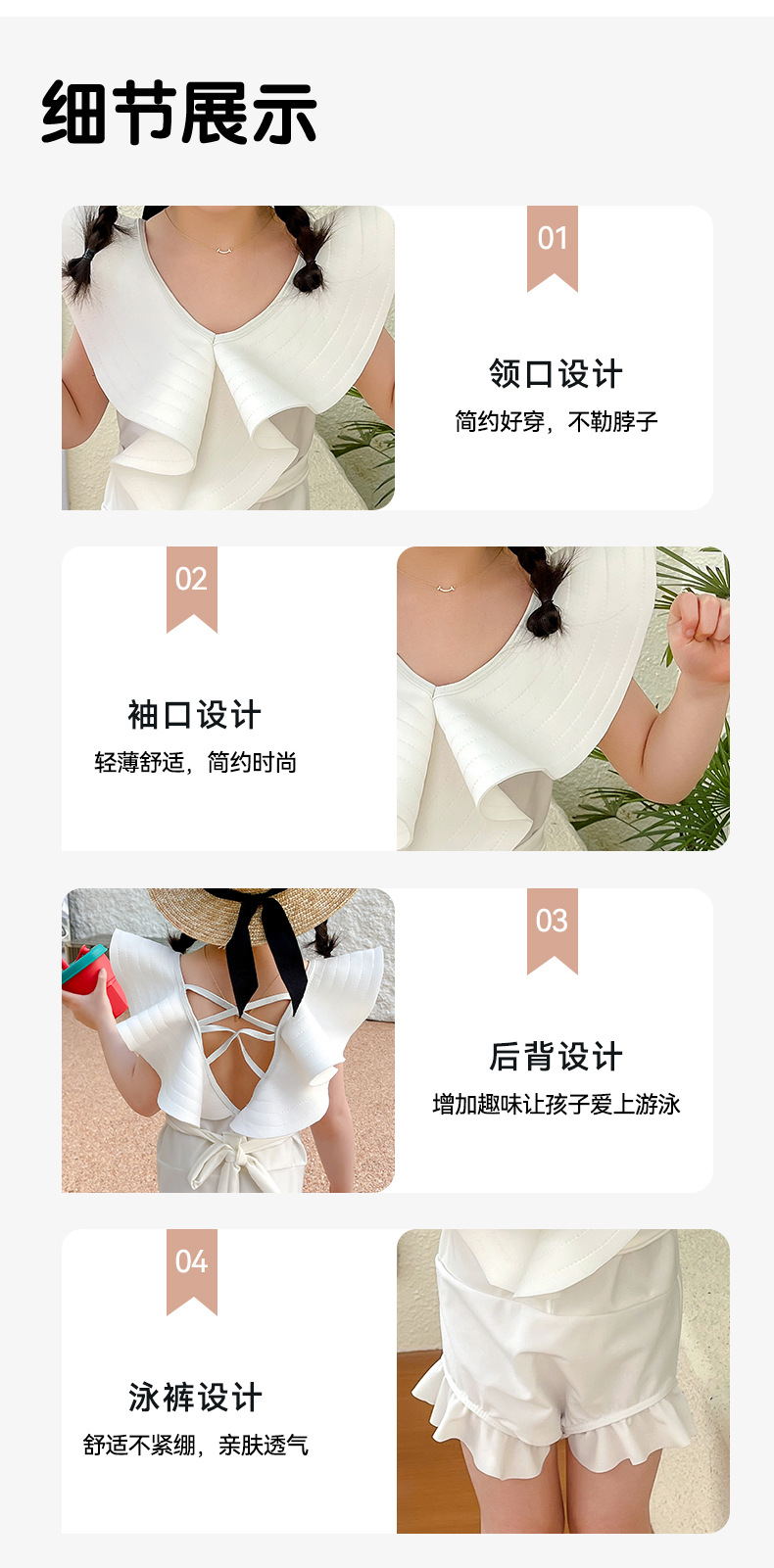 细节展示

01

领口设计

简约好穿，不勒脖子

02

袖口设计

轻薄舒适，简约时尚

03

后背设计

增加趣味让孩子爱上游泳

04

泳裤设计

舒适不紧绷，亲肤透气