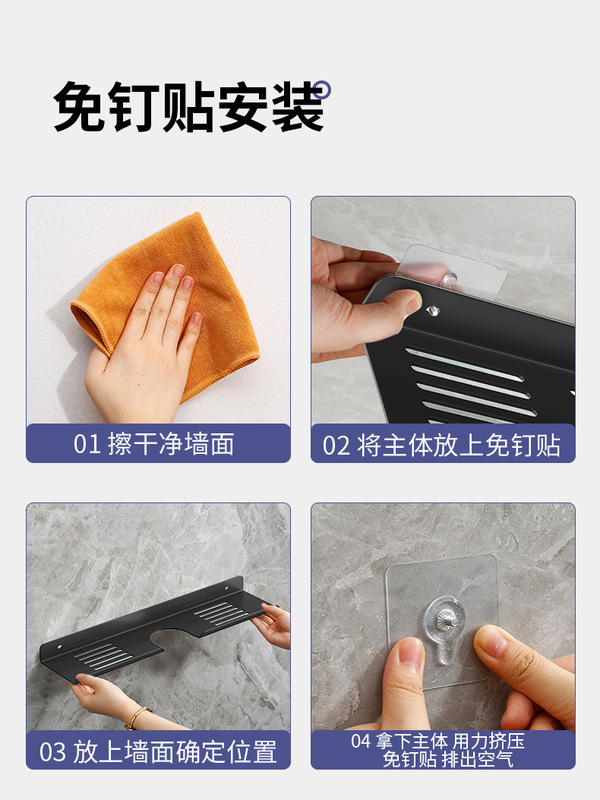 免钉贴安装

01 擦干净墙面

02 将主体放上免钉贴

03 放上墙面确定位置

04 拿下主体 用力挤压 免钉贴 排出空气