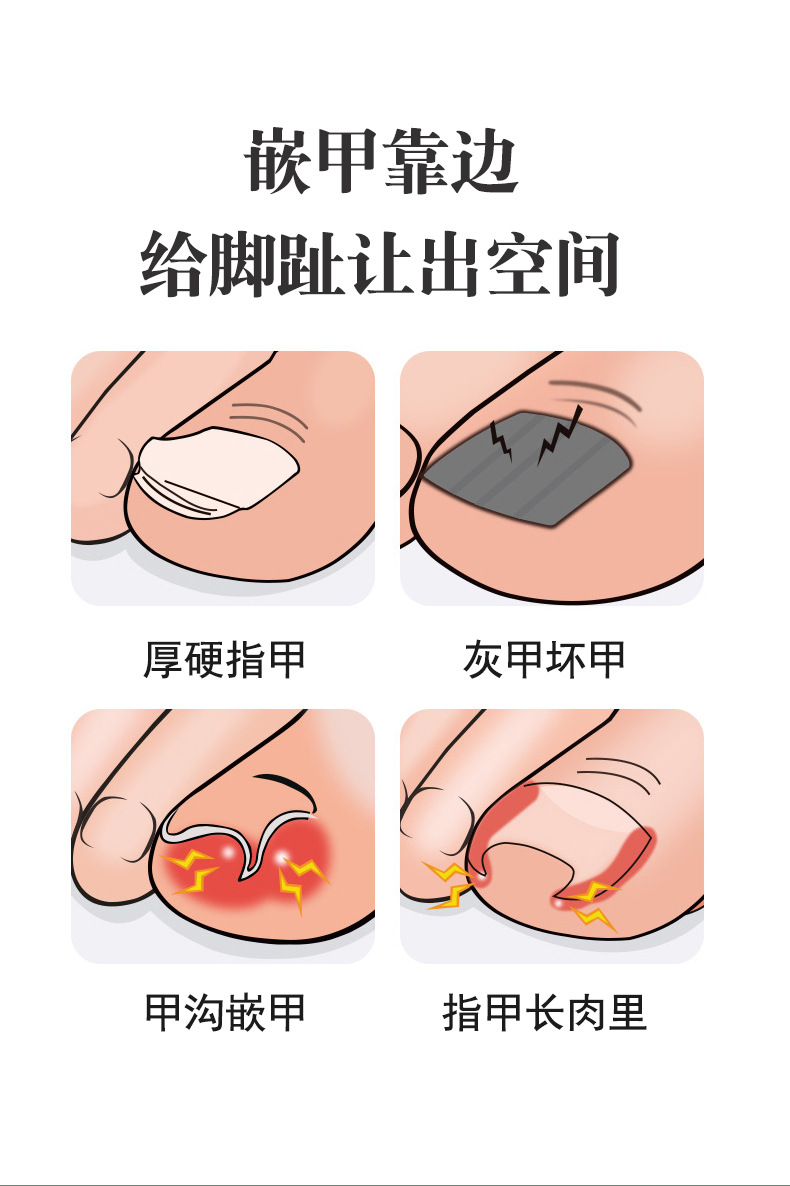 嵌甲靠边
给脚趾让出空间

厚硬指甲

灰甲坏甲

甲沟嵌甲

指甲长肉里