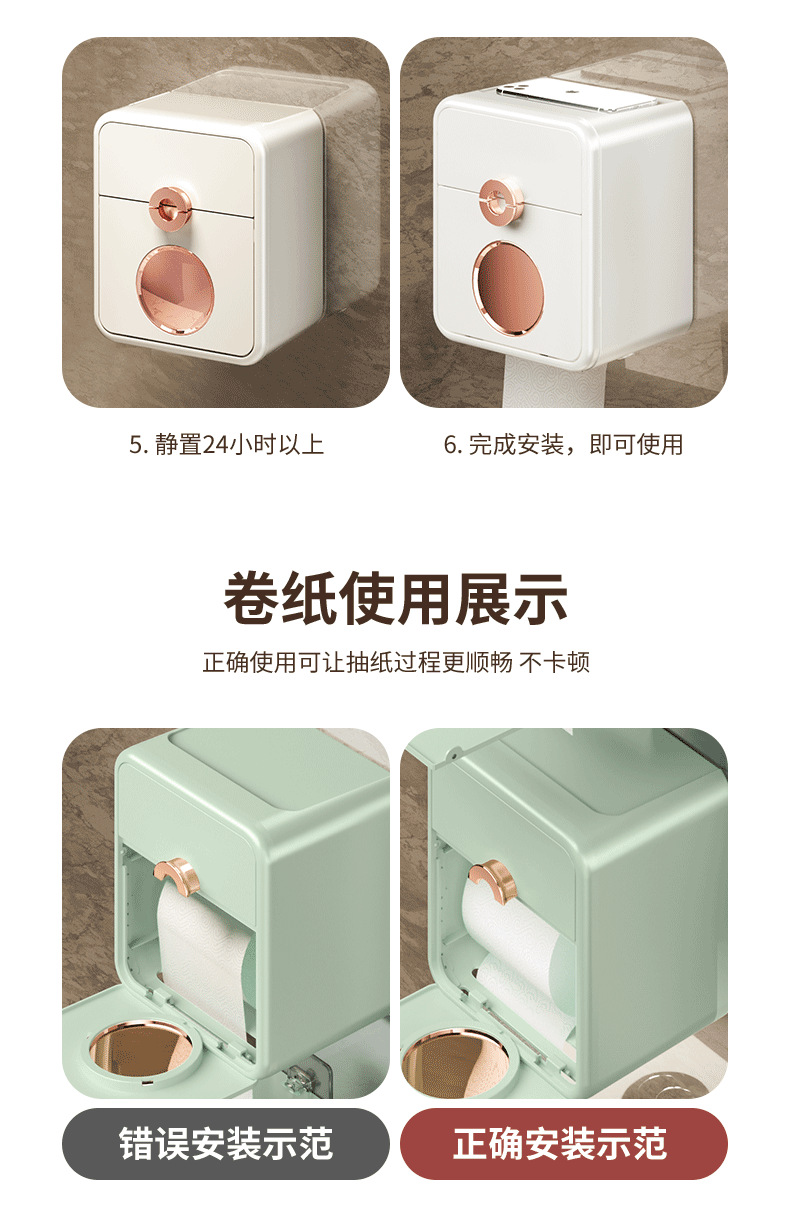 5. 静置24小时以上

6. 完成安装，即可使用

卷纸使用展示

正确使用可让抽纸过程更顺畅 不卡顿

错误安装示范

正确安装示范