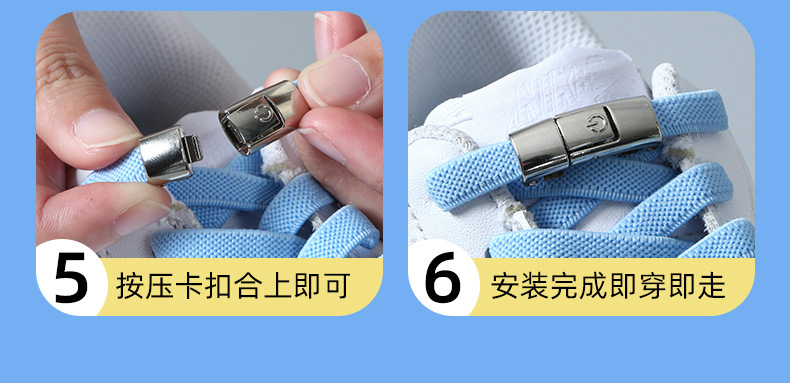 5 按压卡扣合上即可

6 安装完成即穿即走