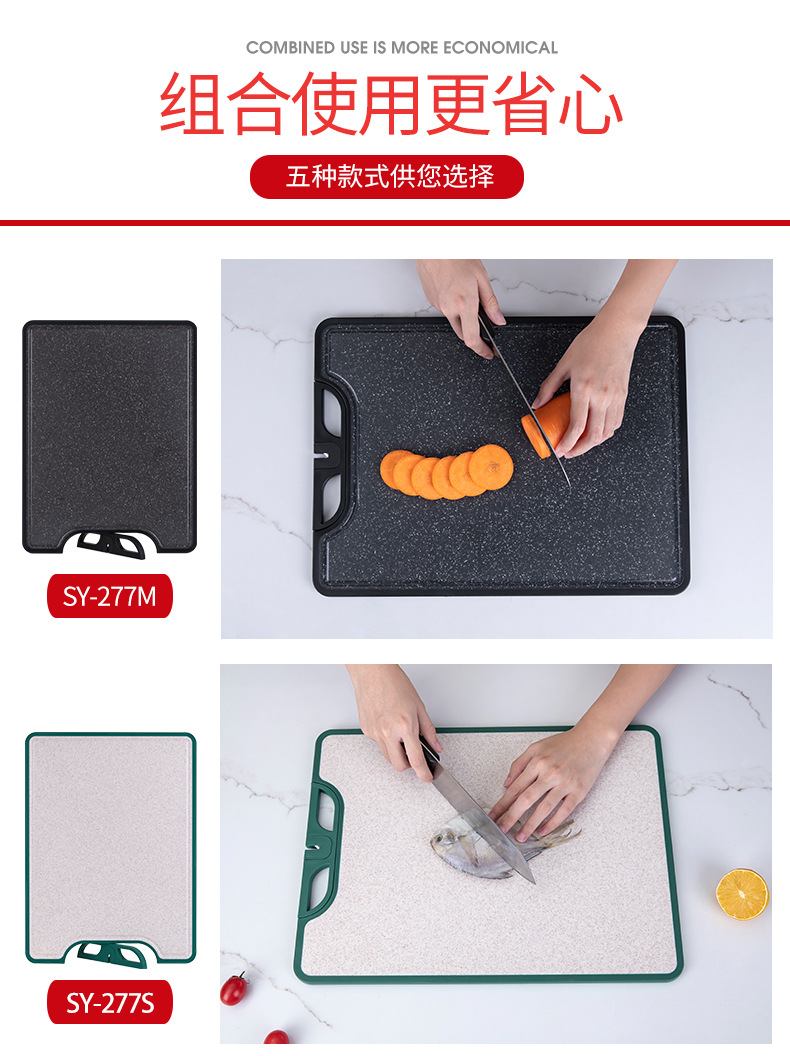 COMBINED USE IS MORE ECONOMICAL

组合使用更省心

五种款式供您选择

SY-277M

SY-277S