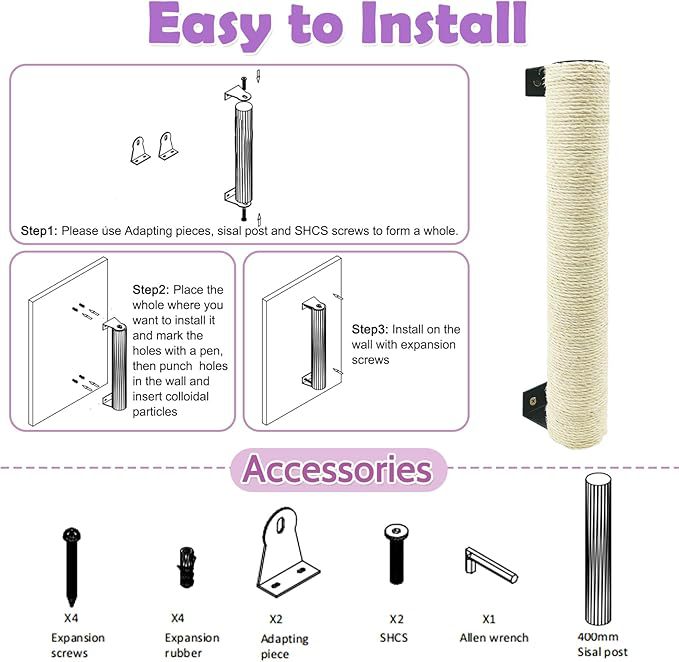 Easy to Install

Step1: Please use Adapting pieces, sisal post and SHCS screws to form a whole.

Step2: Place the whole where you want to install it and mark the holes with a pen, then punch holes in the wall and insert colloidal particles

Step3: Install on the wall with expansion screws

Accessories

X4
Expansion screws

X4
Expansion rubber

X2
Adapting piece

X2
SHCS

X1
Allen wrench

400mm
Sisal post