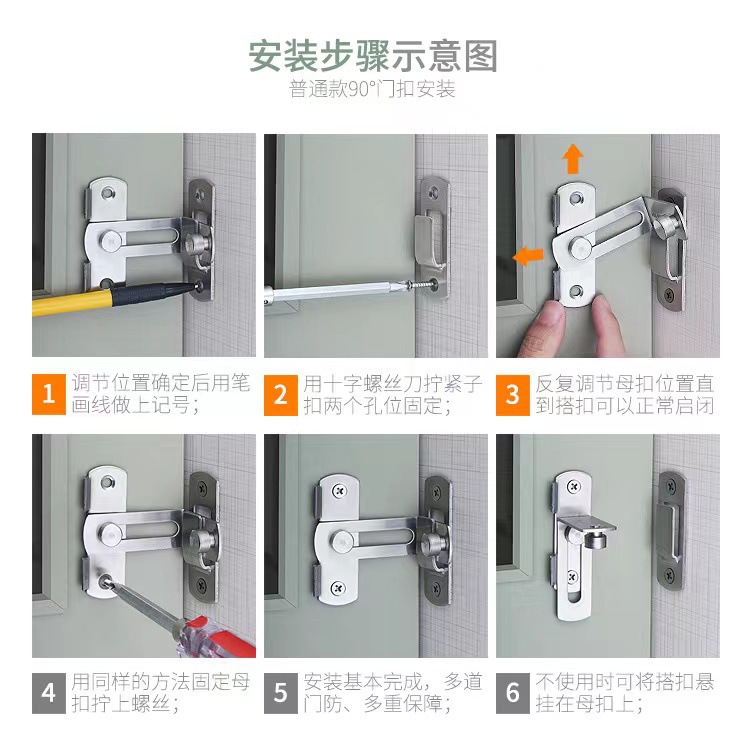 安装步骤示意图
普通款90°门扣安装

1 调节位置确定后用笔画线做上记号；

2 用十字螺丝刀拧紧子扣两个孔位固定；

3 反复调节母扣位置直到搭扣可以正常启闭

4 用同样的方法固定母扣拧上螺丝；

5 安装基本完成，多道门防、多重保障；

6 不使用时可将搭扣悬挂在母扣上；