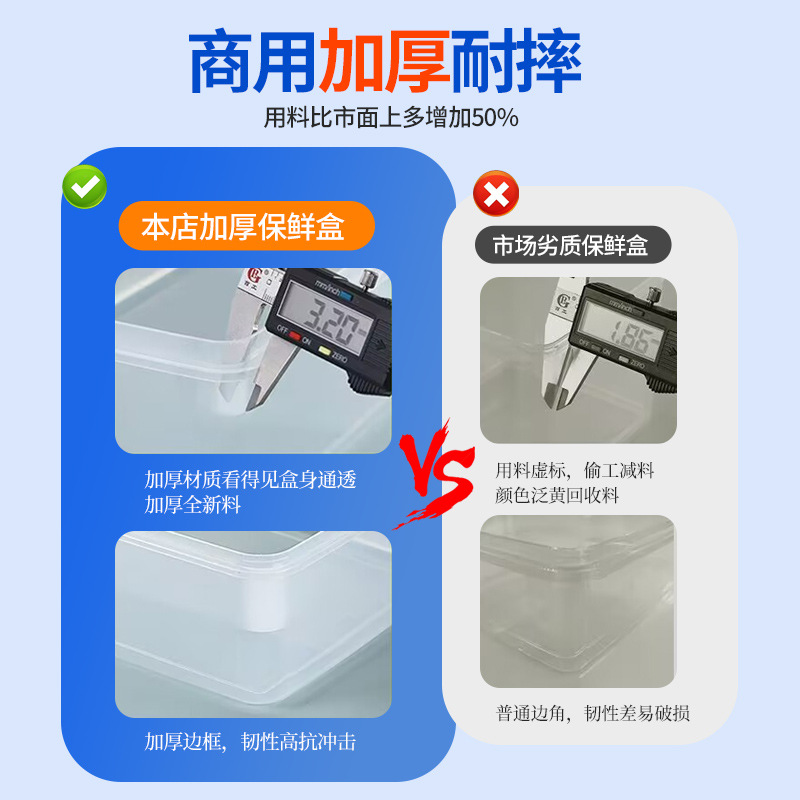 商用加厚耐摔
用料比市面上多增加50%

本店加厚保鲜盒

mm/inch
3.20
OFF ON ZERO

加厚材质看得见盒身通透
加厚全新料

加厚边框，韧性高抗冲击

VS

市场劣质保鲜盒

mm/inch
1.86
OFF ON ZERO

用料虚标，偷工减料
颜色泛黄回收料

普通边角，韧性差易破损