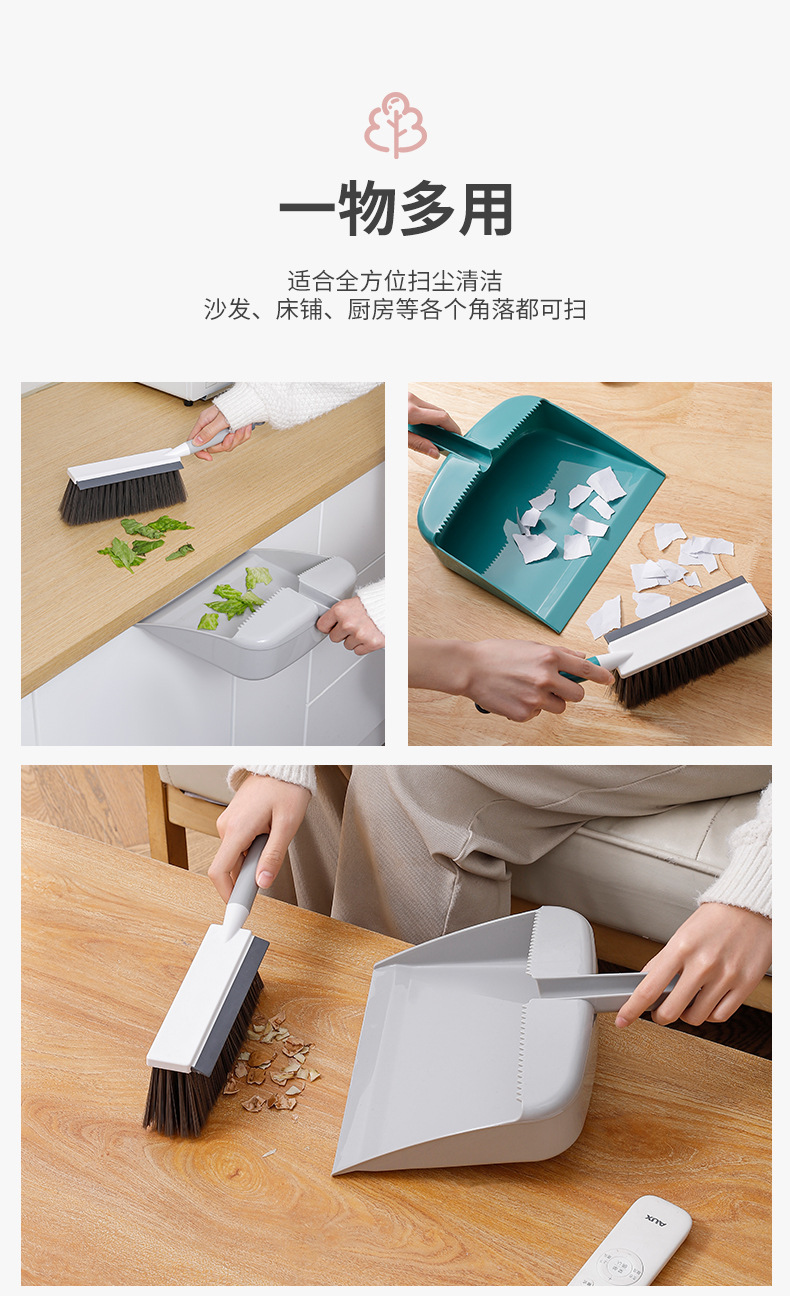 一物多用

适合全方位扫尘清洁
沙发、床铺、厨房等各个角落都可扫

AUX