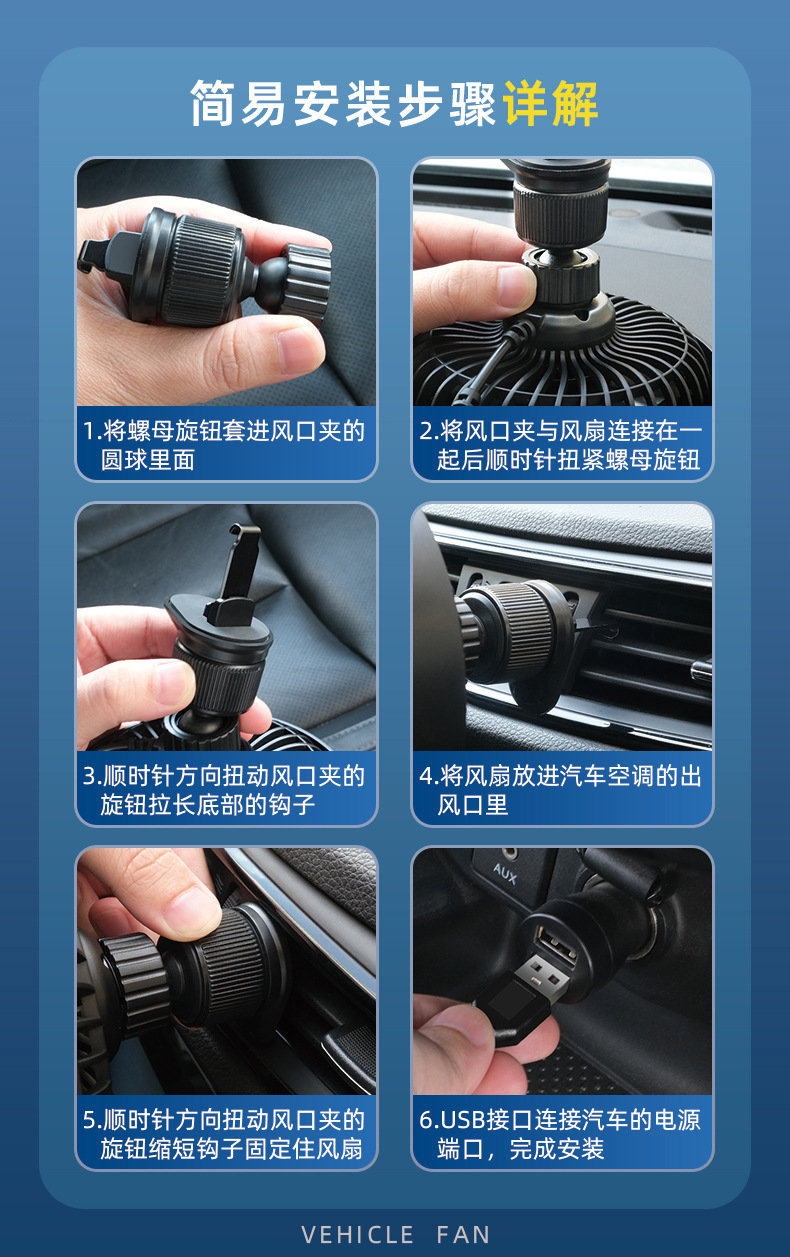 简易安装步骤详解

1.将螺母旋钮套进风口夹的圆球里面

2.将风口夹与风扇连接在一起后顺时针扭紧螺母旋钮

3.顺时针方向扭动风口夹的旋钮拉长底部的钩子

4.将风扇放进汽车空调的出风口里

5.顺时针方向扭动风口夹的旋钮缩短钩子固定住风扇

AUX

6.USB接口连接汽车的电源端口，完成安装

VEHICLE FAN