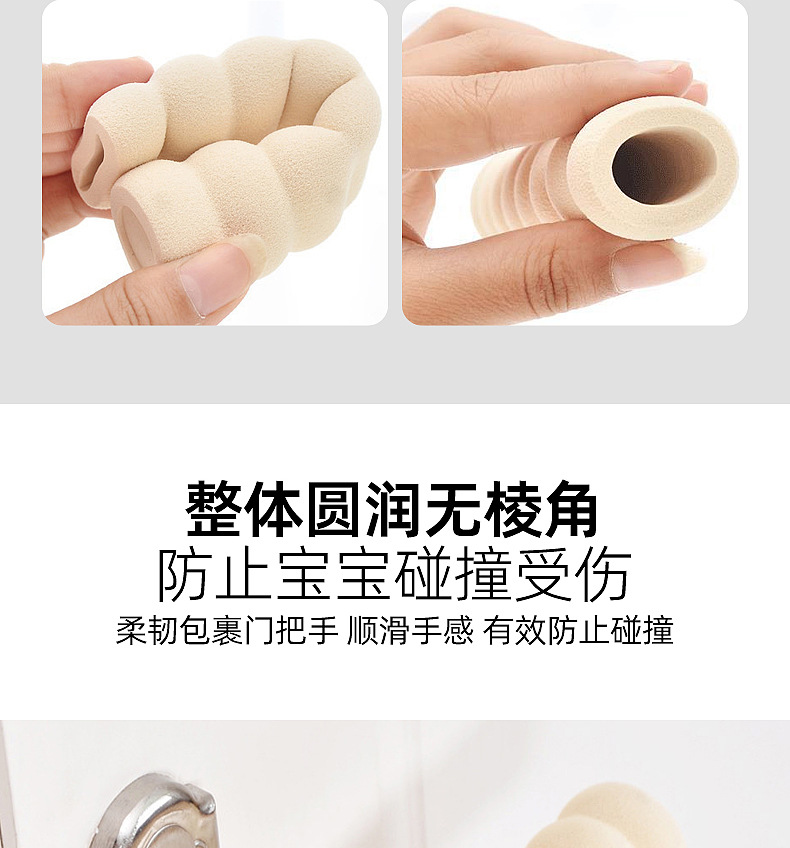 整体圆润无棱角
防止宝宝碰撞受伤
柔韧包裹门把手 顺滑手感 有效防止碰撞