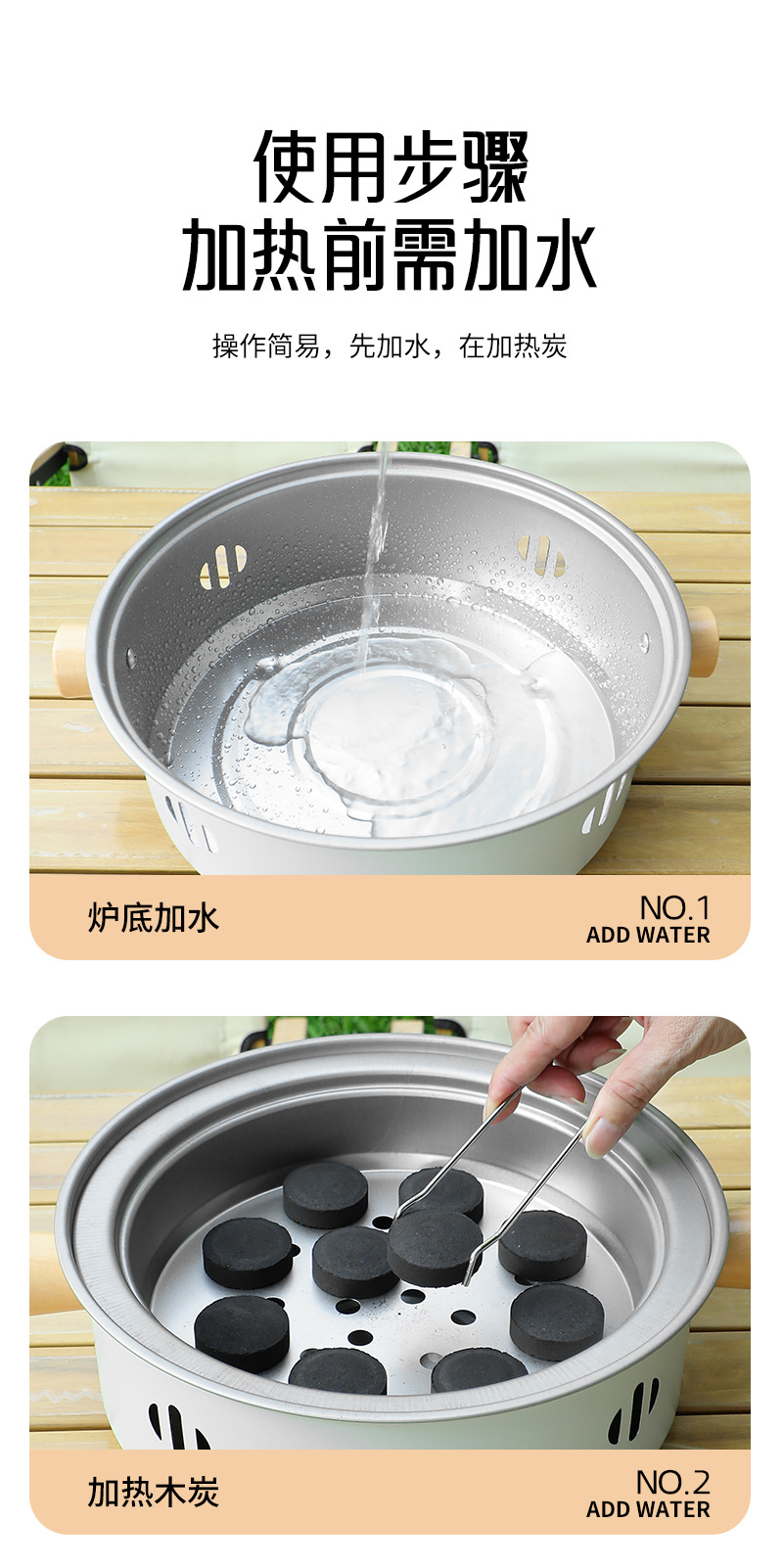 使用步骤
加热前需加水

操作简易，先加水，在加热炭

炉底加水

NO.1
ADD WATER

加热木炭

NO.2
ADD WATER