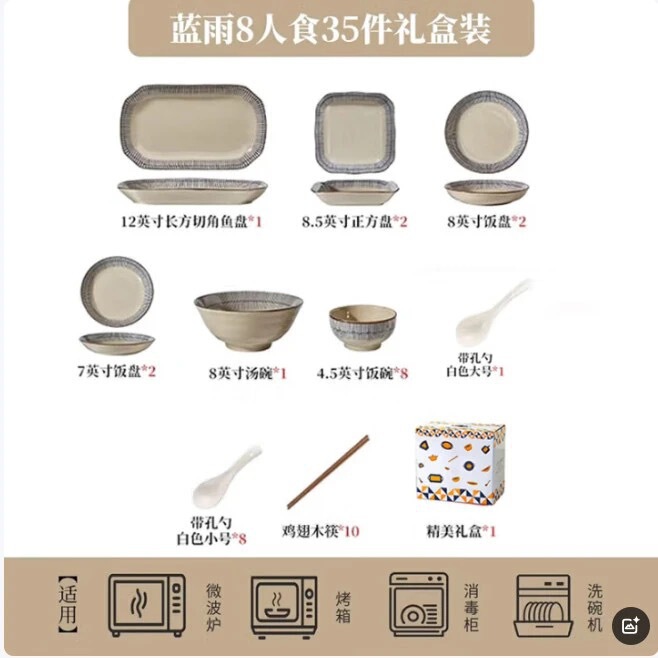 蓝雨8人食35件礼盒装

12英寸长方切角鱼盘*1

8.5英寸正方盘*2

8英寸饭盘*2

7英寸饭盘*2

8英寸汤碗*1

4.5英寸饭碗*8

带孔勺
白色大号*1

带孔勺
白色小号*8

鸡翅木筷*10

精美礼盒*1

【适用】

微波炉

烤箱

消毒柜

洗碗机