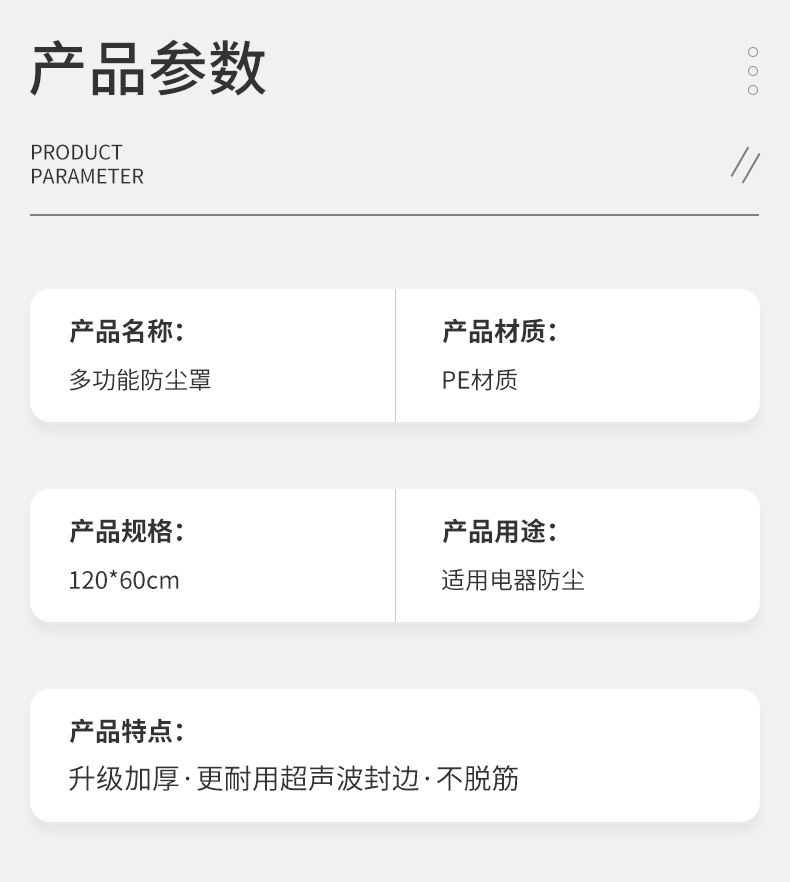 产品参数

PRODUCT
PARAMETER

产品名称:
多功能防尘罩

产品材质:
PE材质

产品规格:
120*60cm

产品用途:
适用电器防尘

产品特点:
升级加厚·更耐用超声波封边·不脱筋